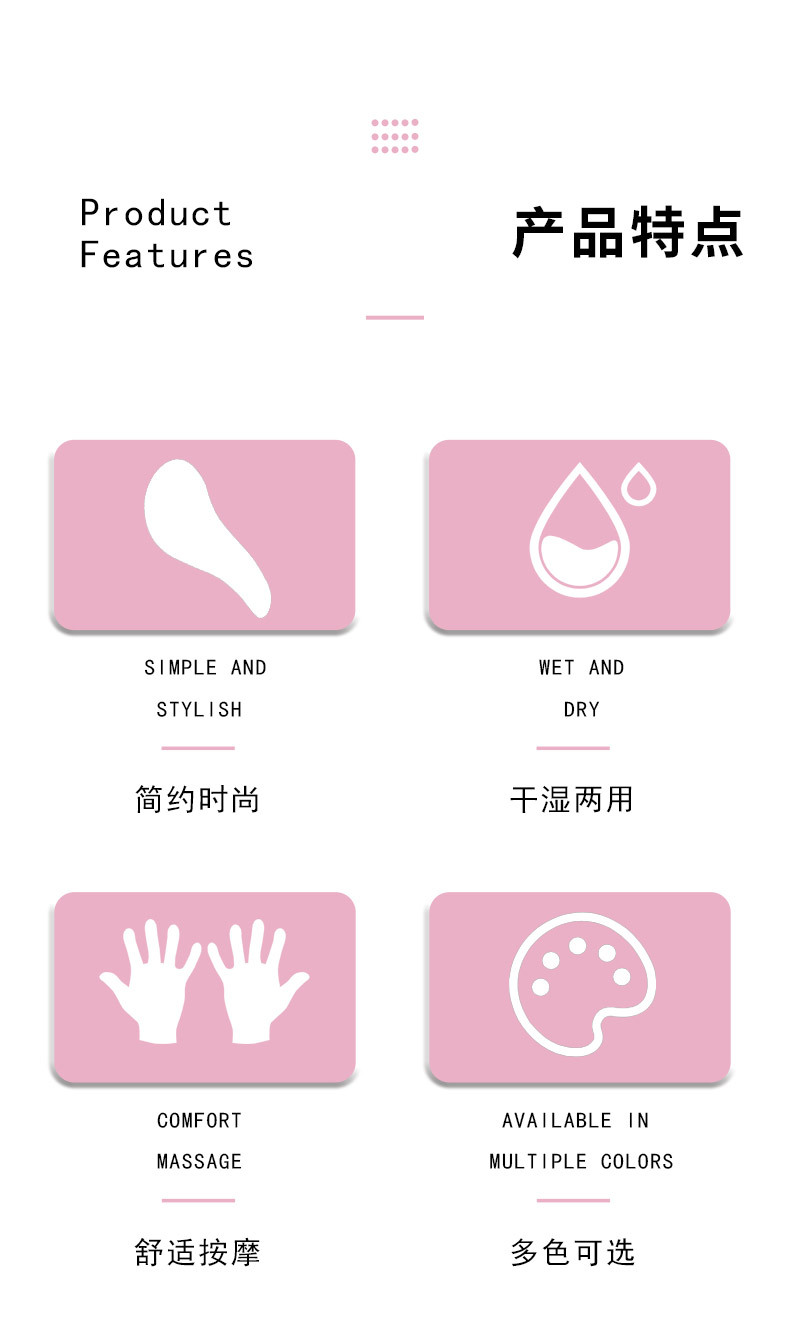 Product
Features

产品特点

SIMPLE AND
STYLISH

简约时尚

WET AND
DRY

干湿两用

COMFORT
MASSAGE

舒适按摩

AVAILABLE IN
MULTIPLE COLORS

多色可选