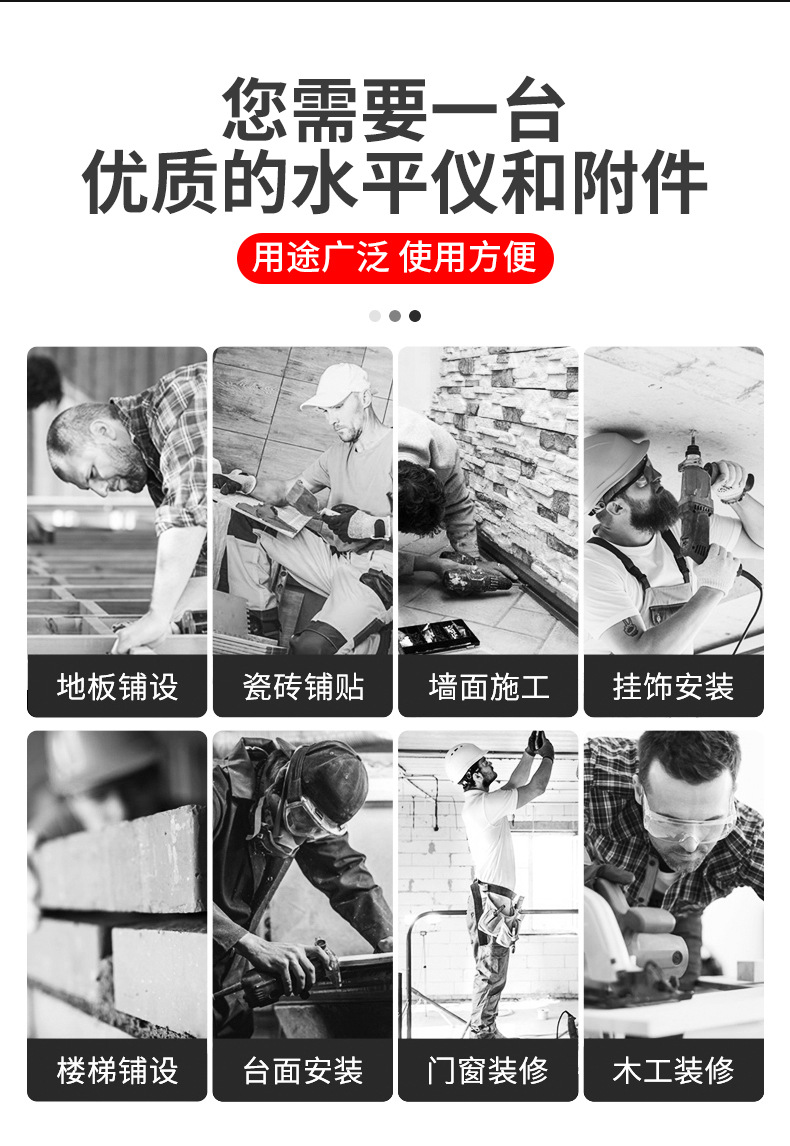 您需要一台
优质的水平仪和附件

用途广泛 使用方便

地板铺设

瓷砖铺贴

墙面施工

挂饰安装

楼梯铺设

台面安装

门窗装修

木工装修