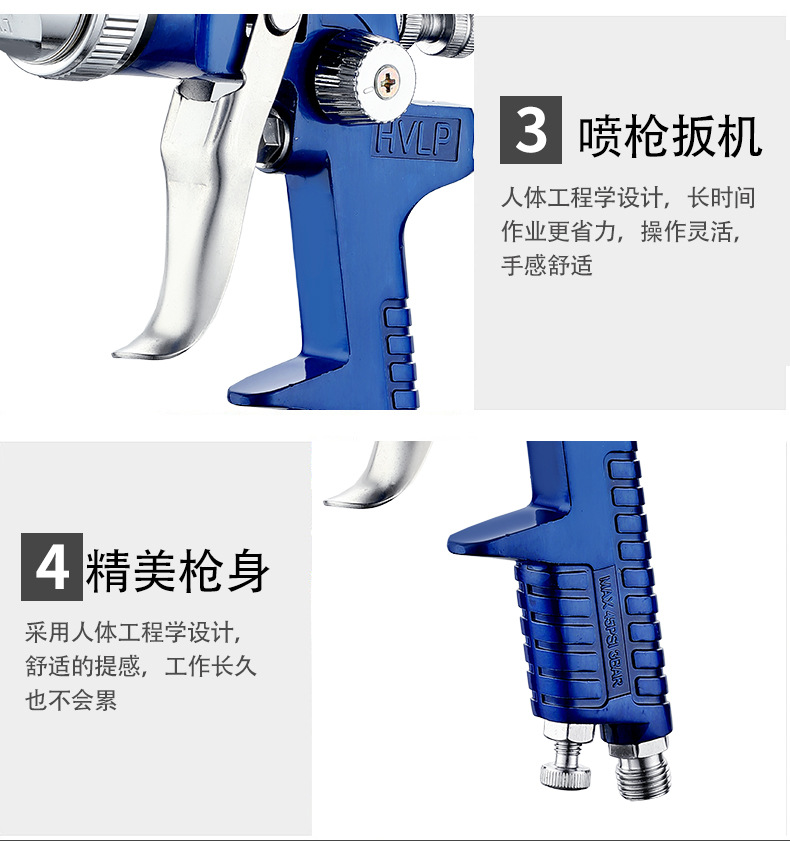 HVLP

3 喷枪扳机

人体工程学设计，长时间作业更省力，操作灵活，手感舒适

4 精美枪身

采用人体工程学设计，舒适的提感，工作长久也不会累

MAX 45PSI 3BAR