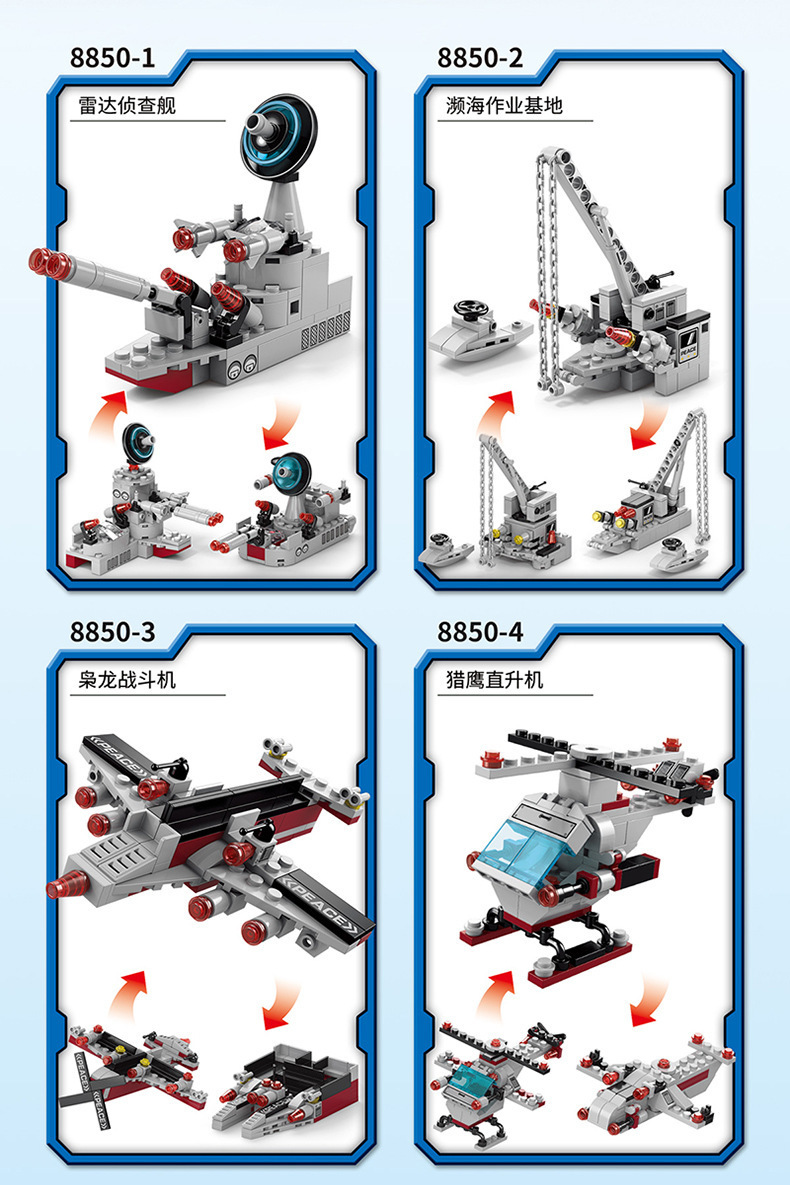 8850-1

雷达侦查舰

8850-2

濒海作业基地

PEACE

8850-3

枭龙战斗机

PEACE

PEACE

PEACE

PEACE

8850-4

猎鹰直升机