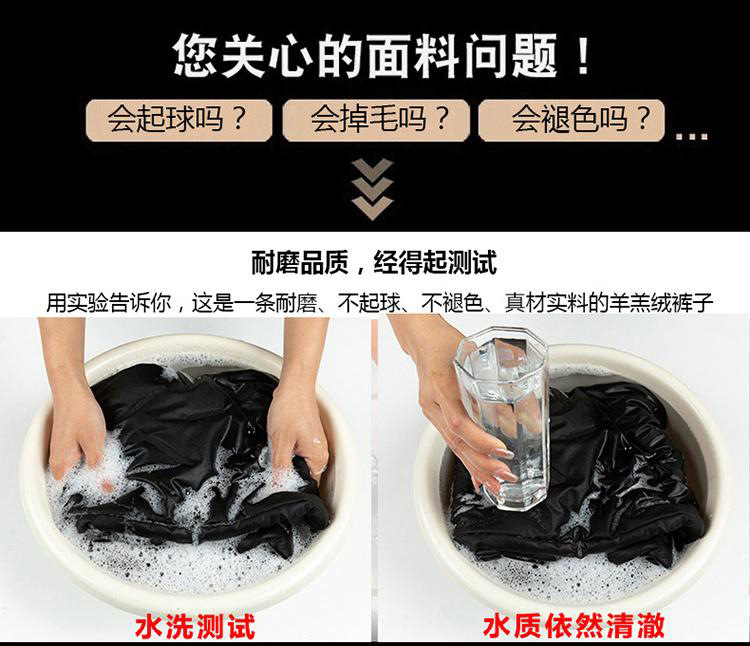 您关心的面料问题！

会起球吗？ 会掉毛吗？ 会褪色吗？ ...

耐磨品质，经得起测试

用实验告诉你，这是一条耐磨、不起球、不褪色、真材实料的羊羔绒裤子

水洗测试

水质依然清澈