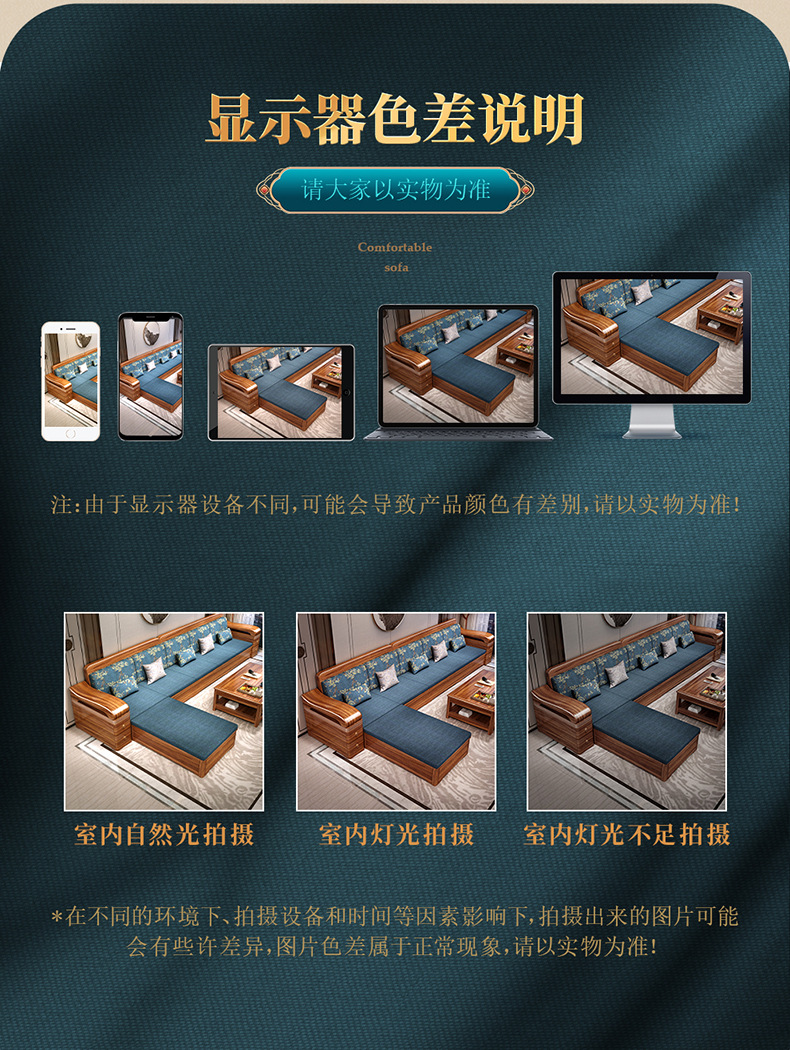 显示器色差说明

请大家以实物为准

Comfortable sofa

注:由于显示器设备不同,可能会导致产品颜色有差别,请以实物为准!

室内自然光拍摄

室内灯光拍摄

室内灯光不足拍摄

*在不同的环境下、拍摄设备和时间等因素影响下,拍摄出来的图片可能会有些许差异,图片色差属于正常现象,请以实物为准!