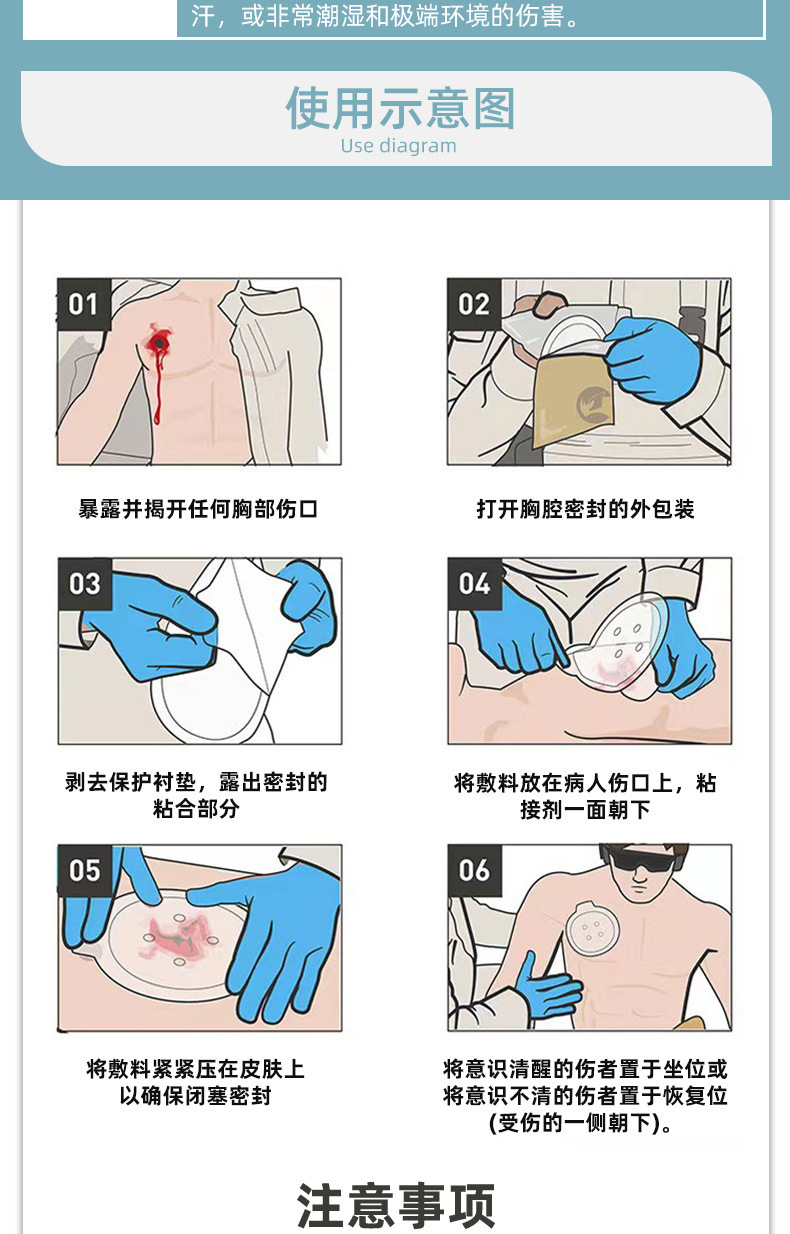 汗，或非常潮湿和极端环境的伤害。

使用示意图
Use diagram

01
暴露并揭开任何胸部伤口

02
打开胸腔密封的外包装

03
剥去保护衬垫，露出密封的粘合部分

04
将敷料放在病人伤口上，粘接剂一面朝下

05
将敷料紧紧压在皮肤上以确保闭塞密封

06
将意识清醒的伤者置于坐位或将意识不清的伤者置于恢复位(受伤的一侧朝下)。

注意事项