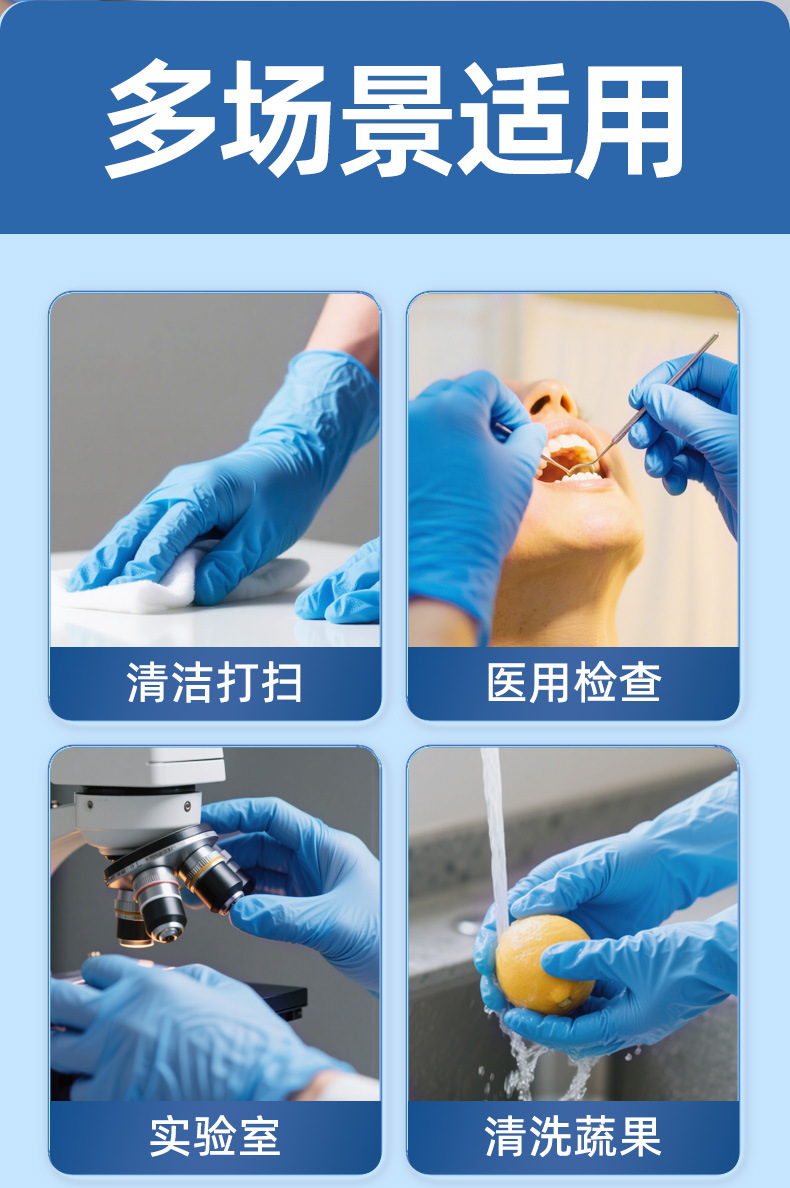 多场景适用

清洁打扫

医用检查

实验室

清洗蔬果