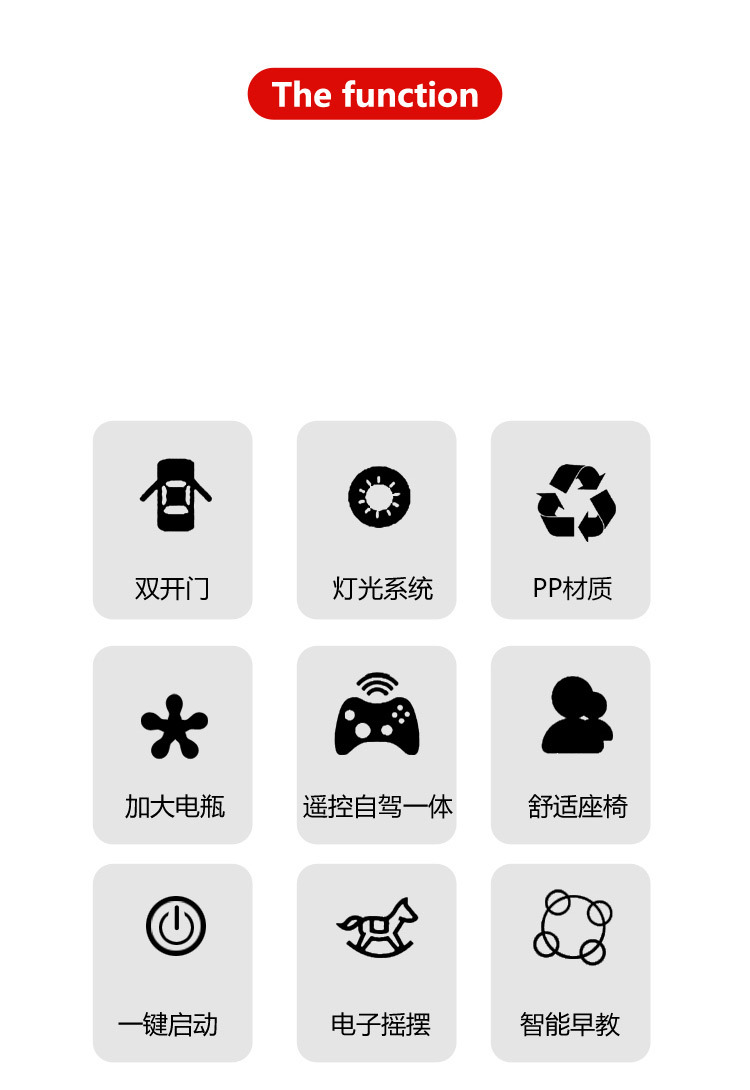 The function

双开门

灯光系统

PP材质

加大电瓶

遥控自驾一体

舒适座椅

一键启动

电子摇摆

智能早教