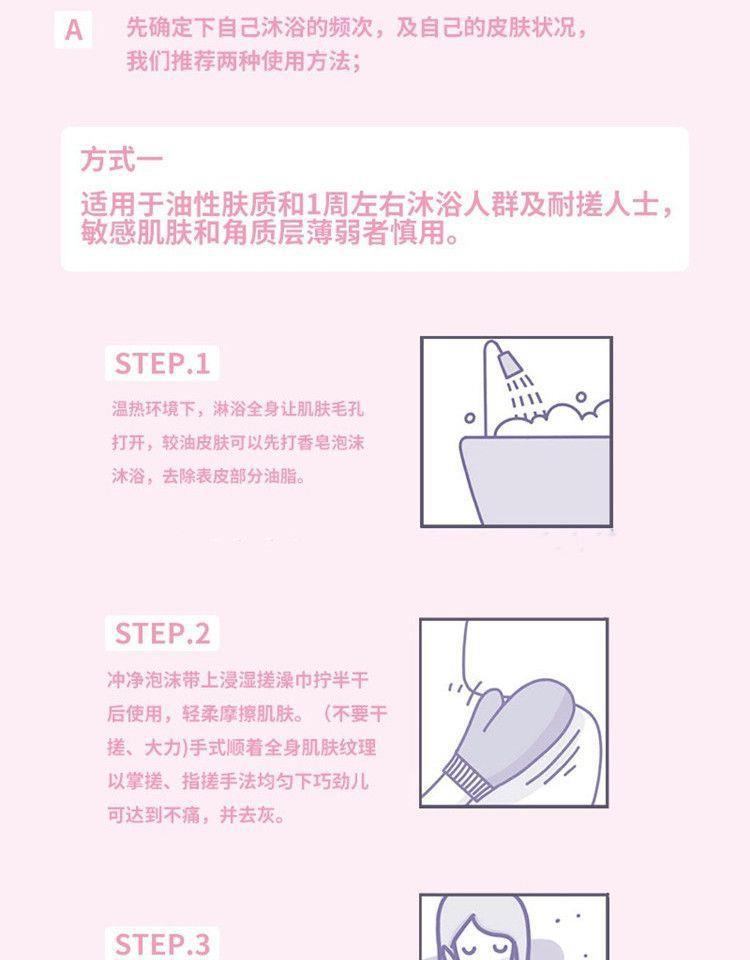 A 先确定下自己沐浴的频次，及自己的皮肤状况，我们推荐两种使用方法；

方式一
适用于油性肤质和1周左右沐浴人群及耐搓人士，敏感肌肤和角质层薄弱者慎用。

STEP.1
温热环境下，淋浴全身让肌肤毛孔打开，较油皮肤可以先打香皂泡沫沐浴，去除表皮部分油脂。

STEP.2
冲净泡沫带上浸湿搓澡巾拧半干后使用，轻柔摩擦肌肤。（不要干搓、大力)手式顺着全身肌肤纹理以掌搓、指搓手法均匀下巧劲儿可达到不痛，并去灰。

STEP.3