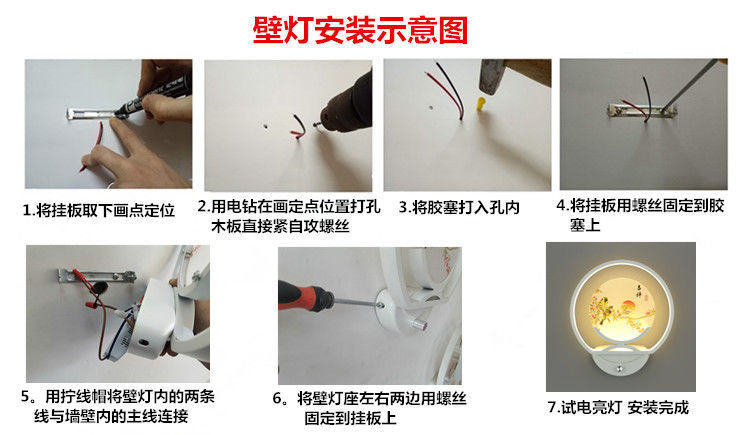 壁灯安装示意图

1.将挂板取下画点定位

2.用电钻在画定点位置打孔 木板直接紧自攻螺丝

3.将胶塞打入孔内

4.将挂板用螺丝固定到胶塞上

5。用拧线帽将壁灯内的两条线与墙壁内的主线连接

6。将壁灯座左右两边用螺丝固定到挂板上

7.试电亮灯 安装完成