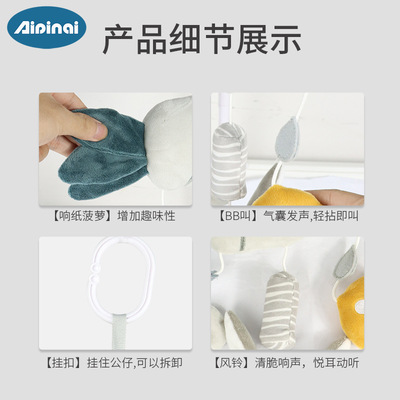 Aipinai

产品细节展示

【响纸菠萝】增加趣味性

【BB叫】气囊发声,轻拈即叫

【挂扣】挂住公仔,可以拆卸

【风铃】清脆响声，悦耳动听