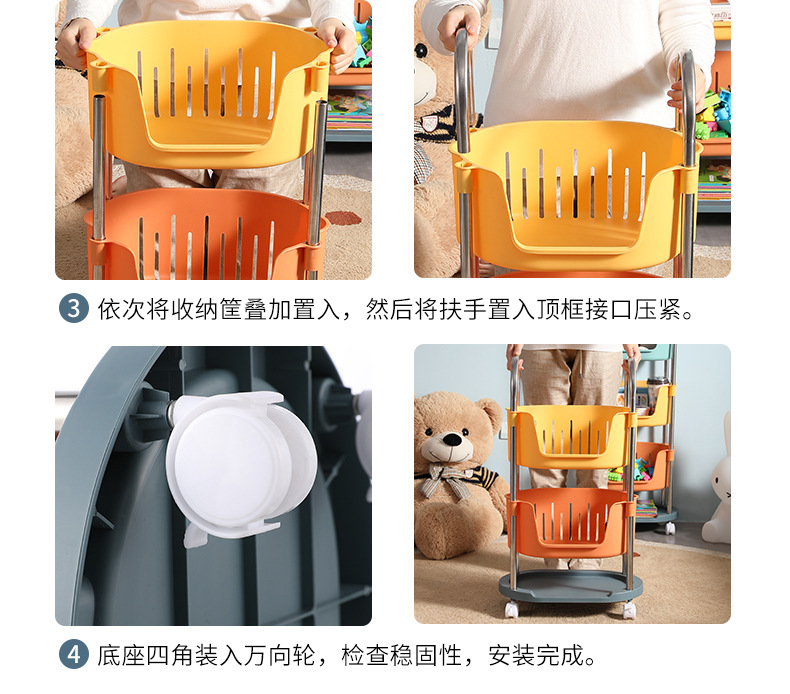 3 依次将收纳筐叠加置入，然后将扶手置入顶框接口压紧。

4 底座四角装入万向轮，检查稳固性，安装完成。