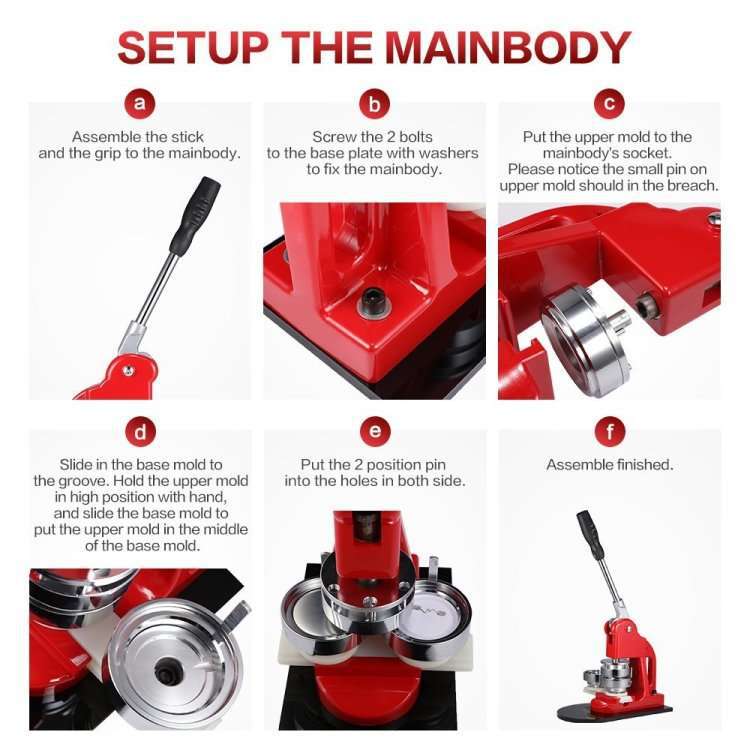 SETUP THE MAINBODY

a

Assemble the stick and the grip to the mainbody.

b

Screw the 2 bolts to the base plate with washers to fix the mainbody.

c

Put the upper mold to the mainbody's socket. Please notice the small pin on upper mold should in the breach.

d

Slide in the base mold to the groove. Hold the upper mold in high position with hand, and slide the base mold to put the upper mold in the middle of the base mold.

e

Put the 2 position pin into the holes in both side.

f

Assemble finished.