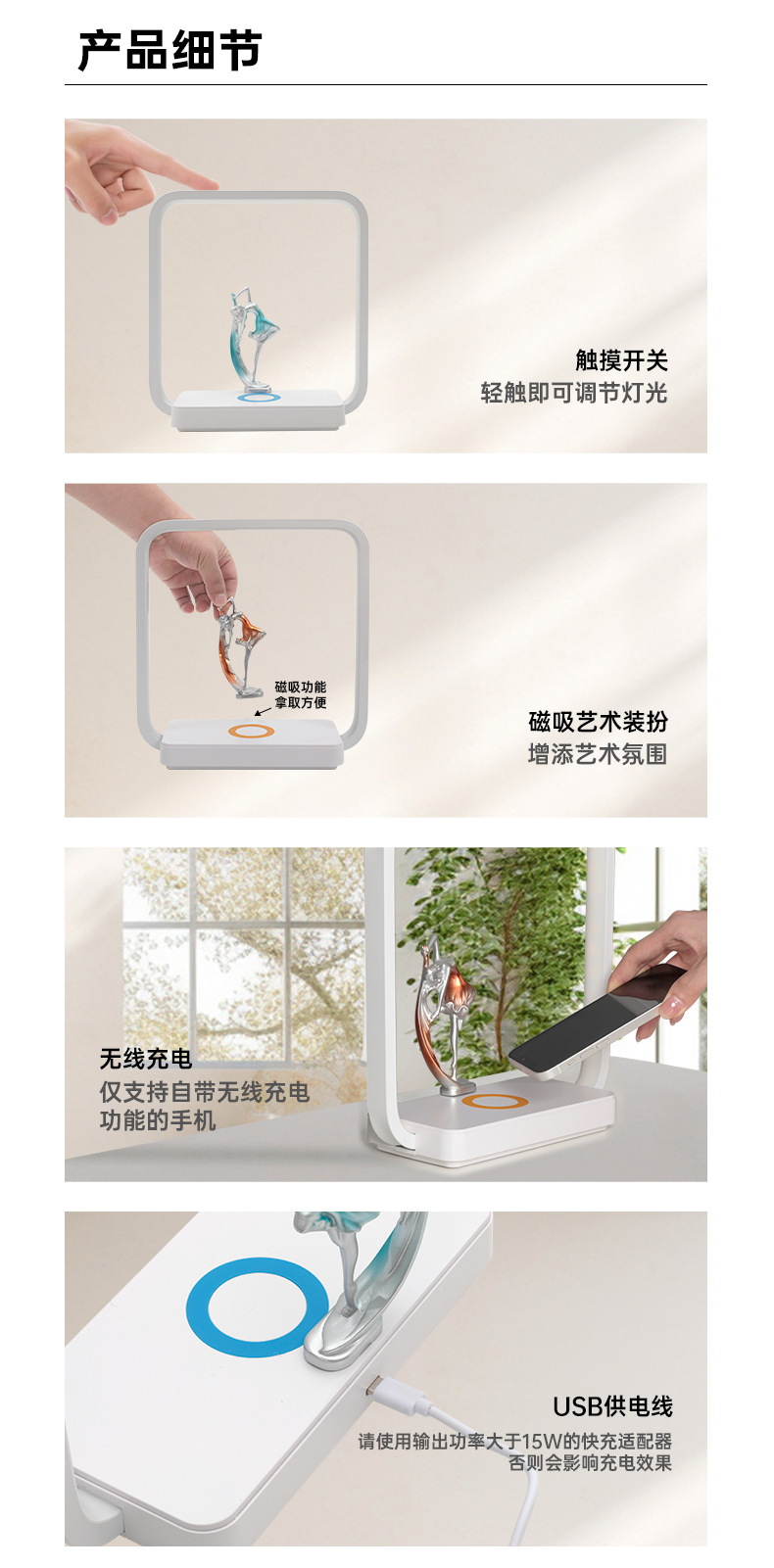 产品细节

触摸开关
轻触即可调节灯光

磁吸功能
拿取方便

磁吸艺术装扮
增添艺术氛围

无线充电
仅支持自带无线充电功能的手机

USB供电线
请使用输出功率大于15W的快充适配器
否则会影响充电效果