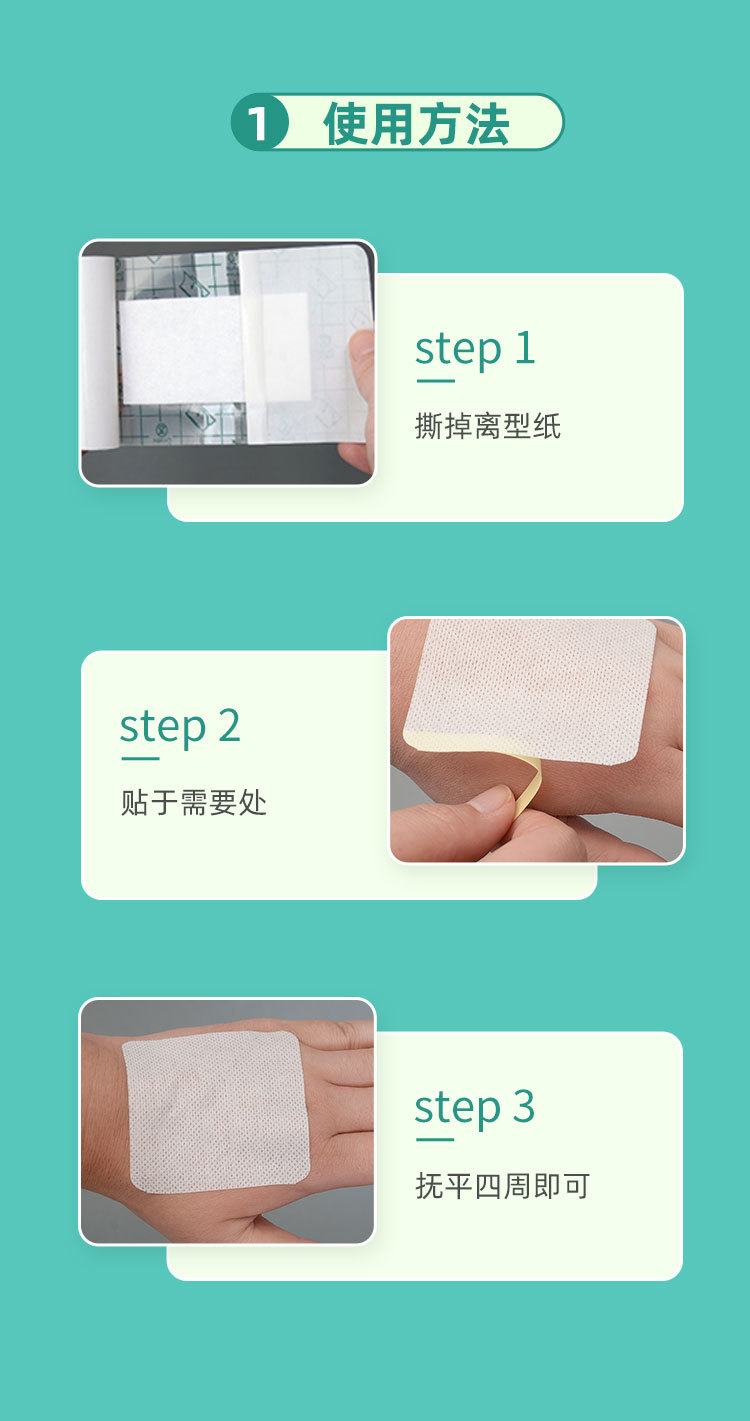 1 使用方法

step 1

撕掉离型纸

step 2

贴于需要处

step 3

抚平四周即可