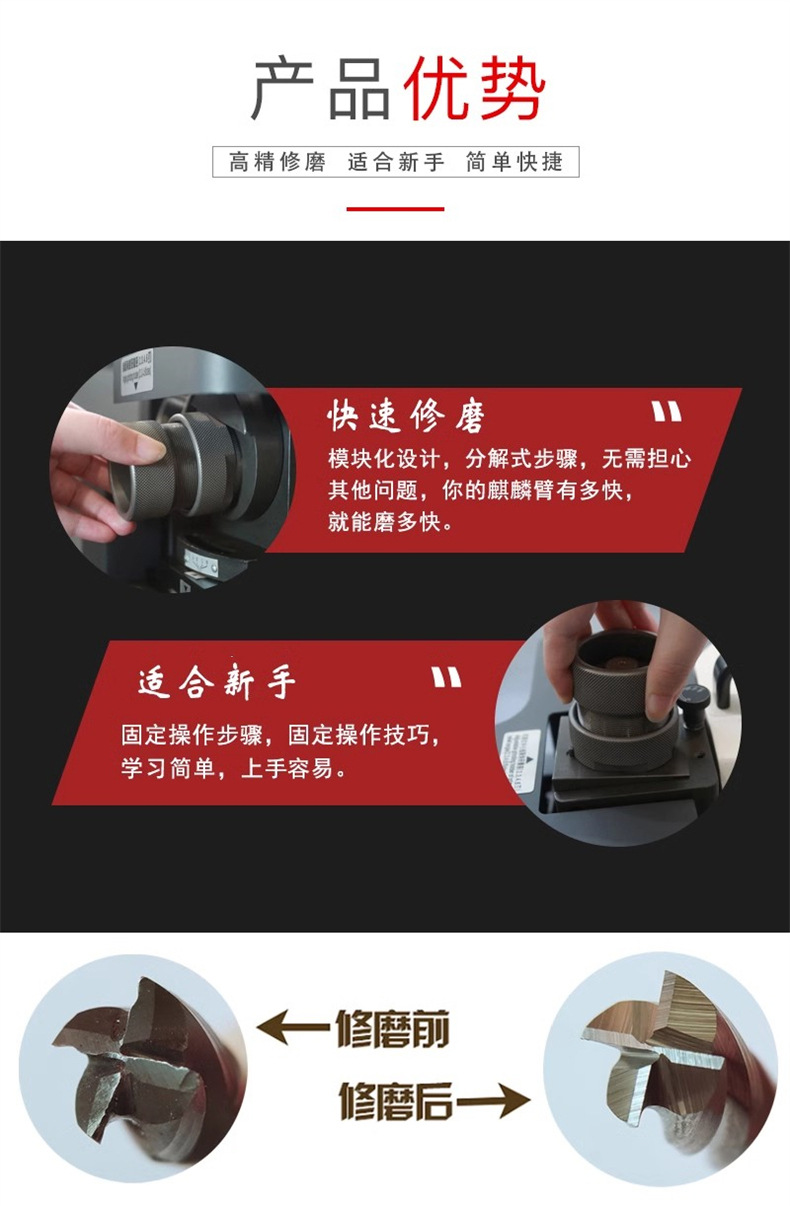 产品优势

高精修磨 适合新手 简单快捷

快速修磨

模块化设计，分解式步骤，无需担心其他问题，你的麒麟臂有多快，就能磨多快。

适合新手

固定操作步骤，固定操作技巧，学习简单，上手容易。

修磨前

修磨后