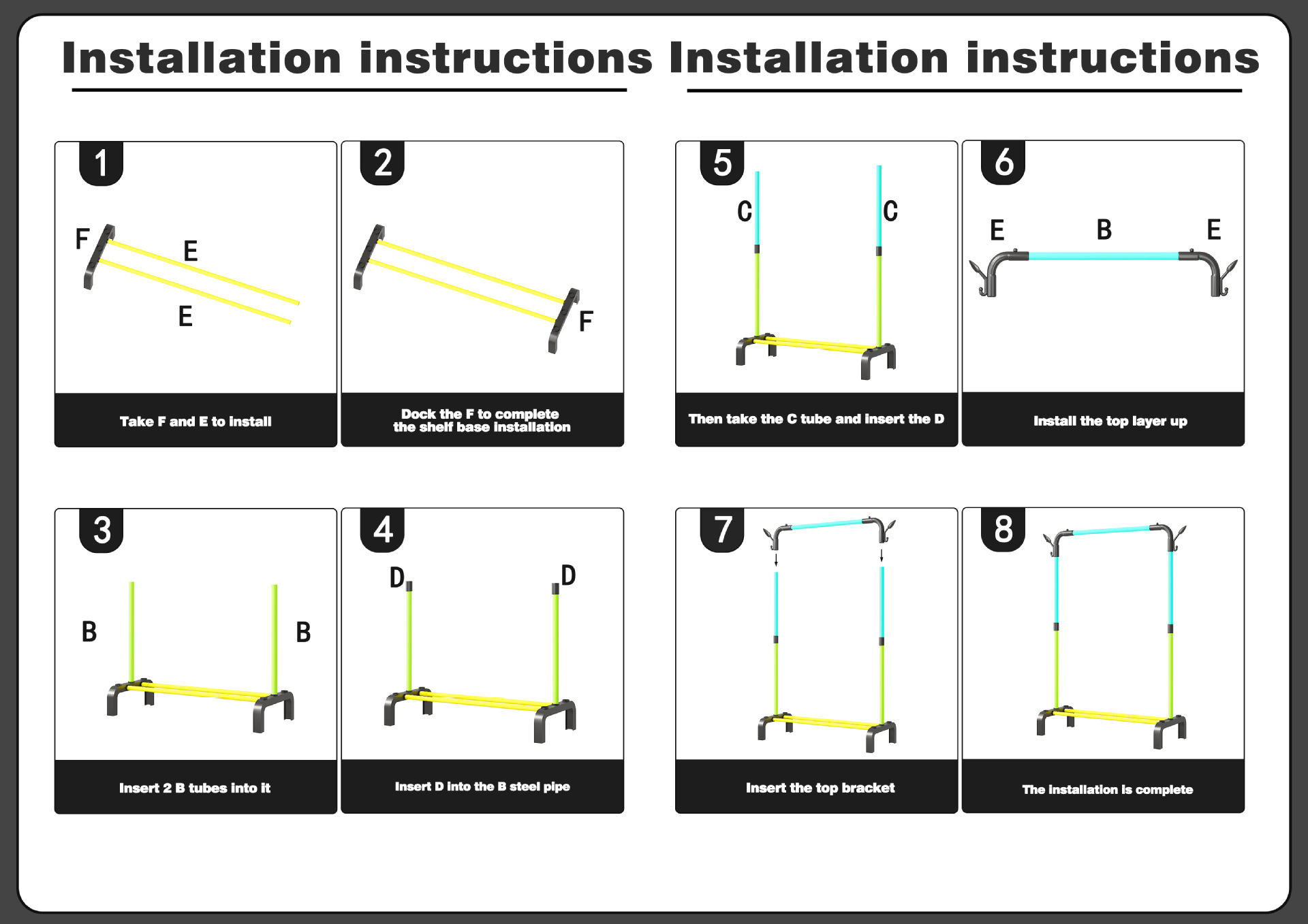 Installation instructions

1

F
E
E

Take F and E to install

2

F

Dock the F to complete the shelf base installation

3

B
B

Insert 2 B tubes into it

4

D
D

Insert D into the B steel pipe

Installation instructions

5

C
C

Then take the C tube and insert the D

6

E
B
E

Install the top layer up

7

Insert the top bracket

8

The installation is complete