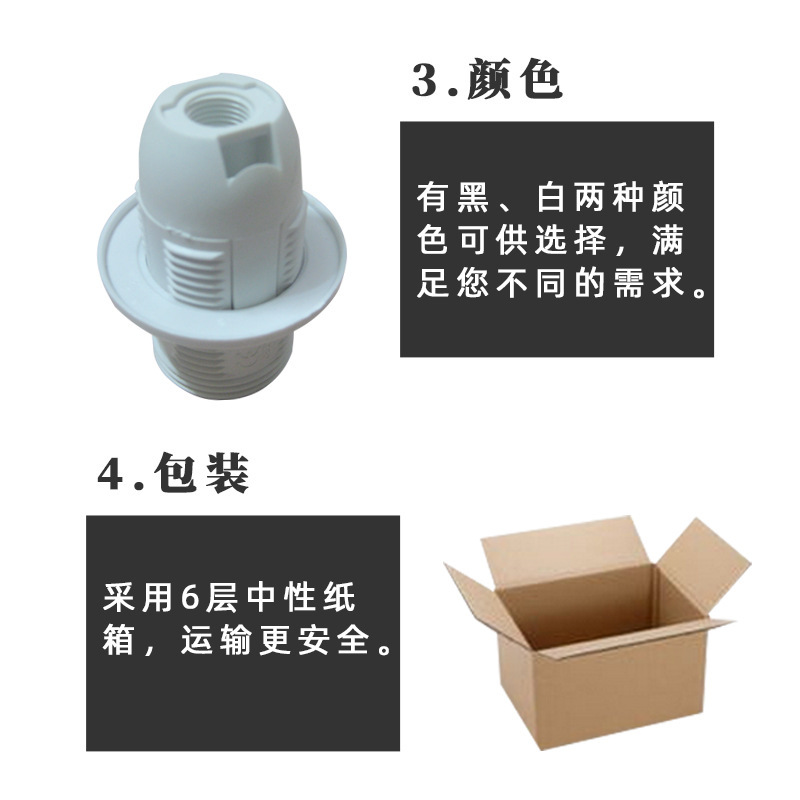 3.颜色

有黑、白两种颜色可供选择，满足您不同的需求。

4.包装

采用6层中性纸箱，运输更安全。