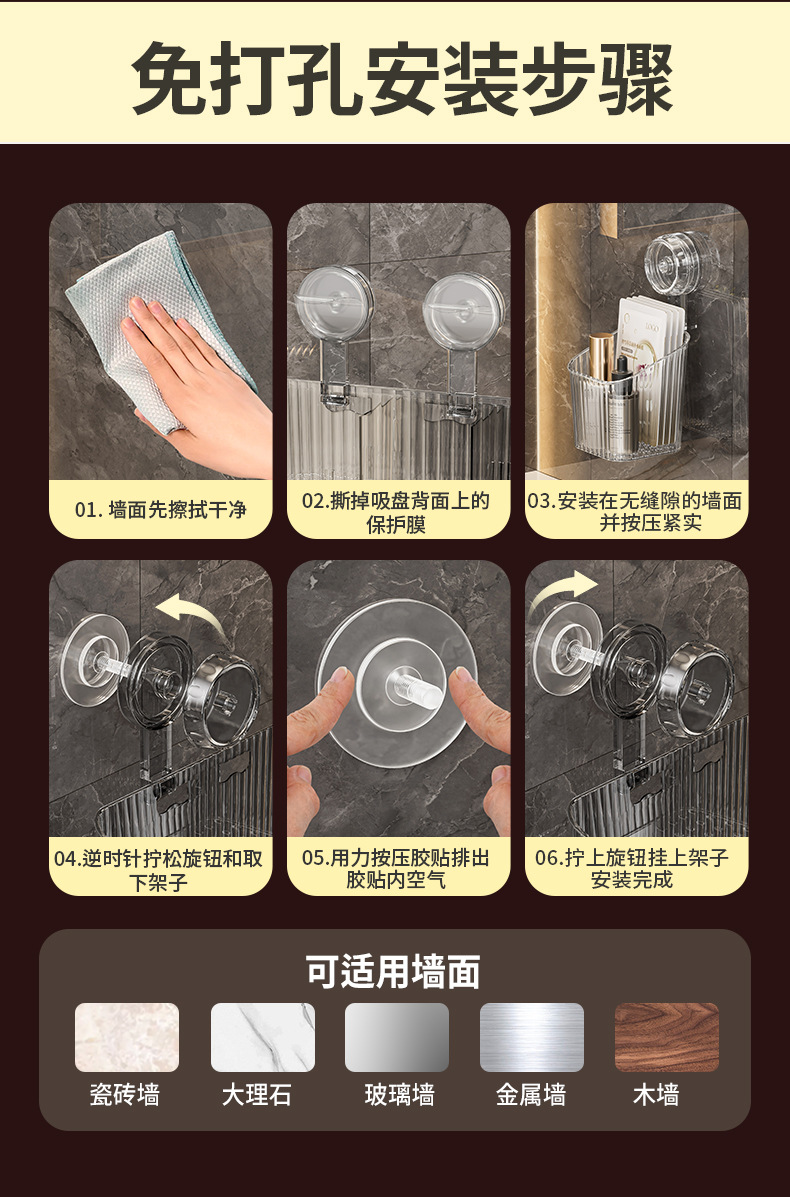 免打孔安装步骤

01. 墙面先擦拭干净

02.撕掉吸盘背面上的保护膜

03.安装在无缝隙的墙面并按压紧实

04.逆时针拧松旋钮和取下架子

05.用力按压胶贴排出胶贴内空气

06.拧上旋钮挂上架子安装完成

可适用墙面

瓷砖墙

大理石

玻璃墙

金属墙

木墙