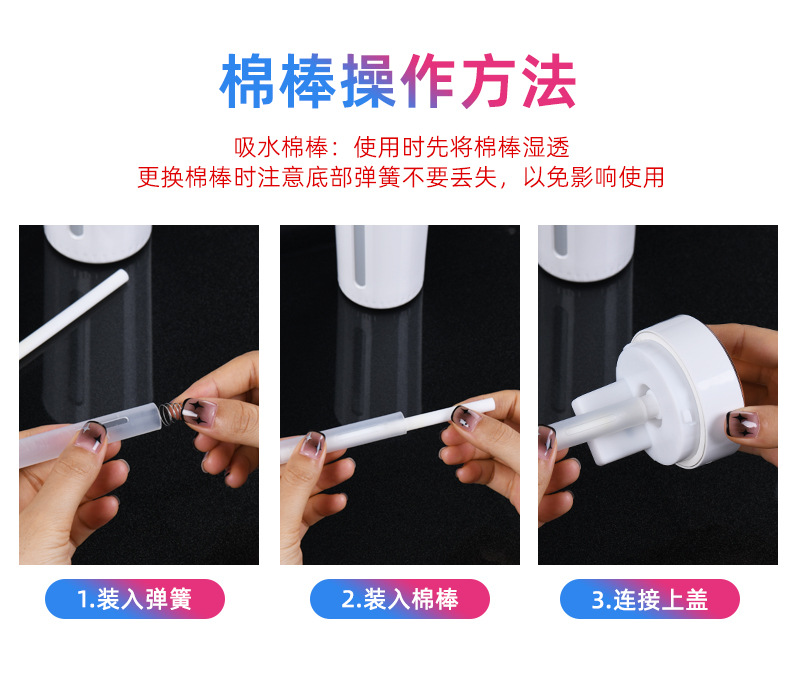 棉棒操作方法

吸水棉棒：使用时先将棉棒湿透
更换棉棒时注意底部弹簧不要丢失，以免影响使用

1.装入弹簧

2.装入棉棒

3.连接上盖