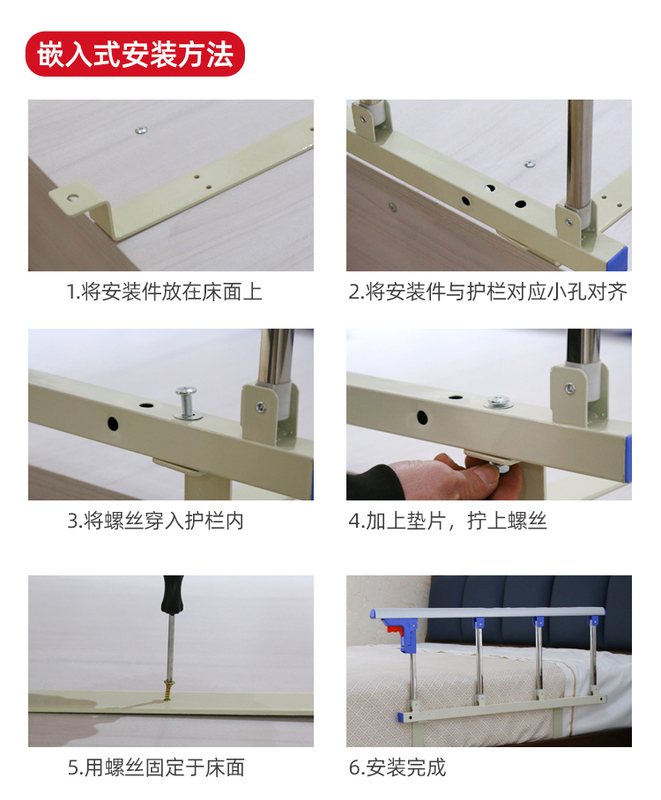 嵌入式安装方法

1.将安装件放在床面上

2.将安装件与护栏对应小孔对齐

3.将螺丝穿入护栏内

4.加上垫片，拧上螺丝

5.用螺丝固定于床面

6.安装完成