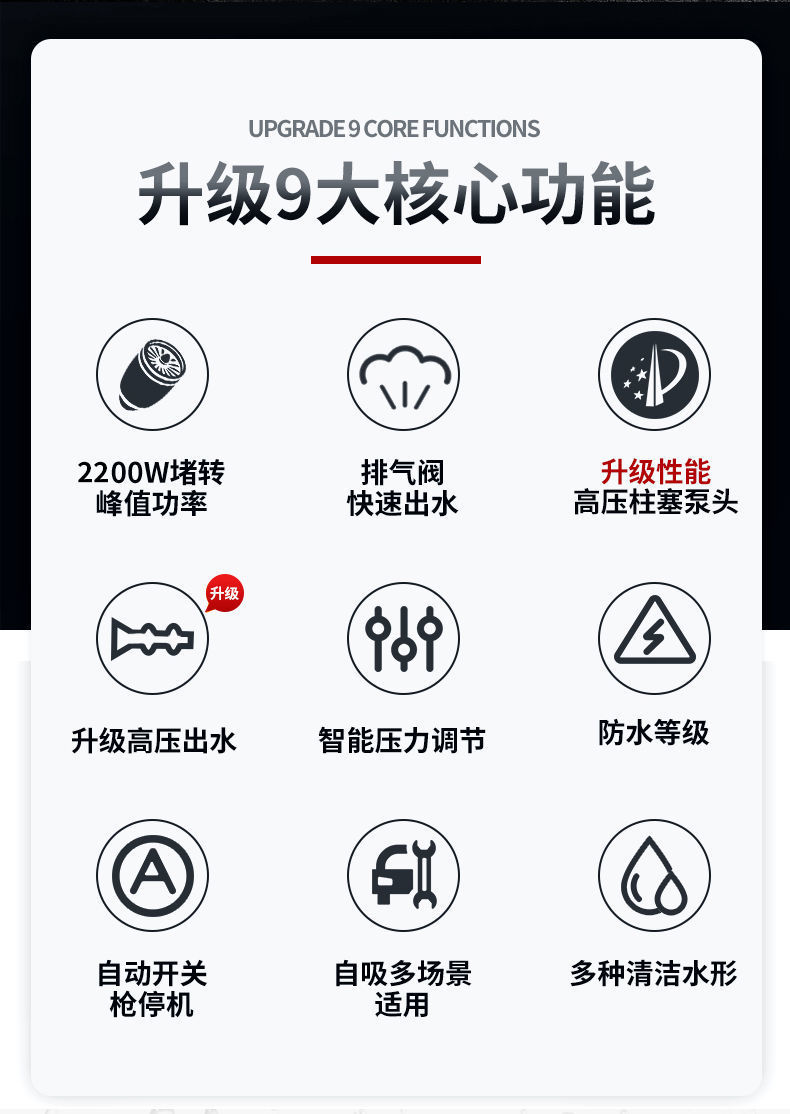 UPGRADE 9 CORE FUNCTIONS

升级9大核心功能

2200W堵转
峰值功率

排气阀
快速出水

升级性能
高压柱塞泵头

升级

升级高压出水

智能压力调节

防水等级

自动开关
枪停机

自吸多场景
适用

多种清洁水形