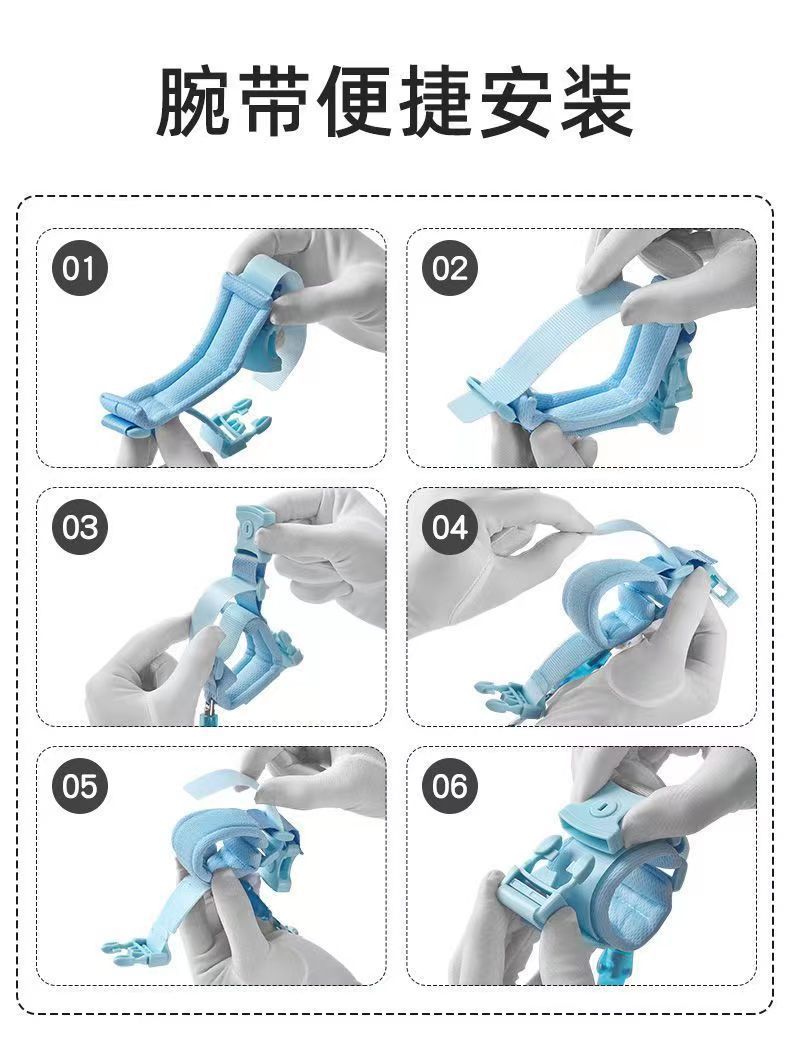 腕带便捷安装

01

02

03

04

05

06