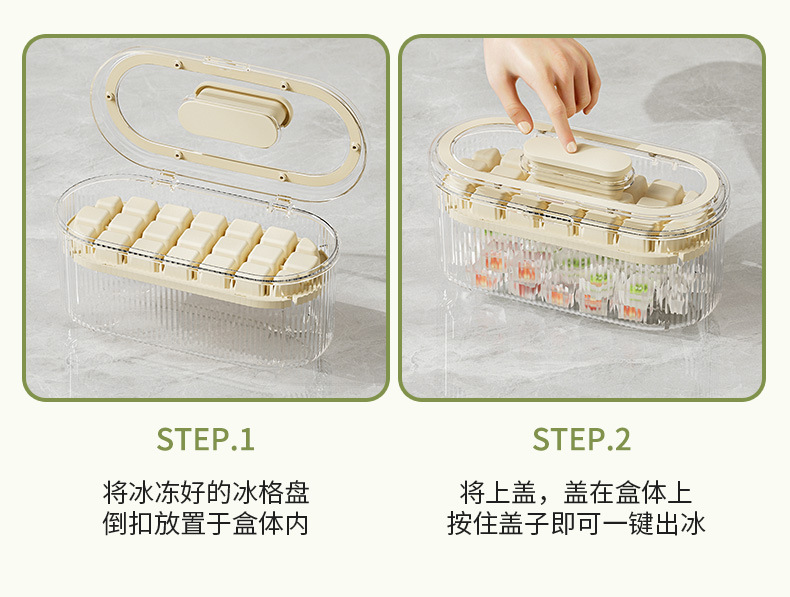 STEP.1

将冰冻好的冰格盘
倒扣放置于盒体内

STEP.2

将上盖，盖在盒体上
按住盖子即可一键出冰