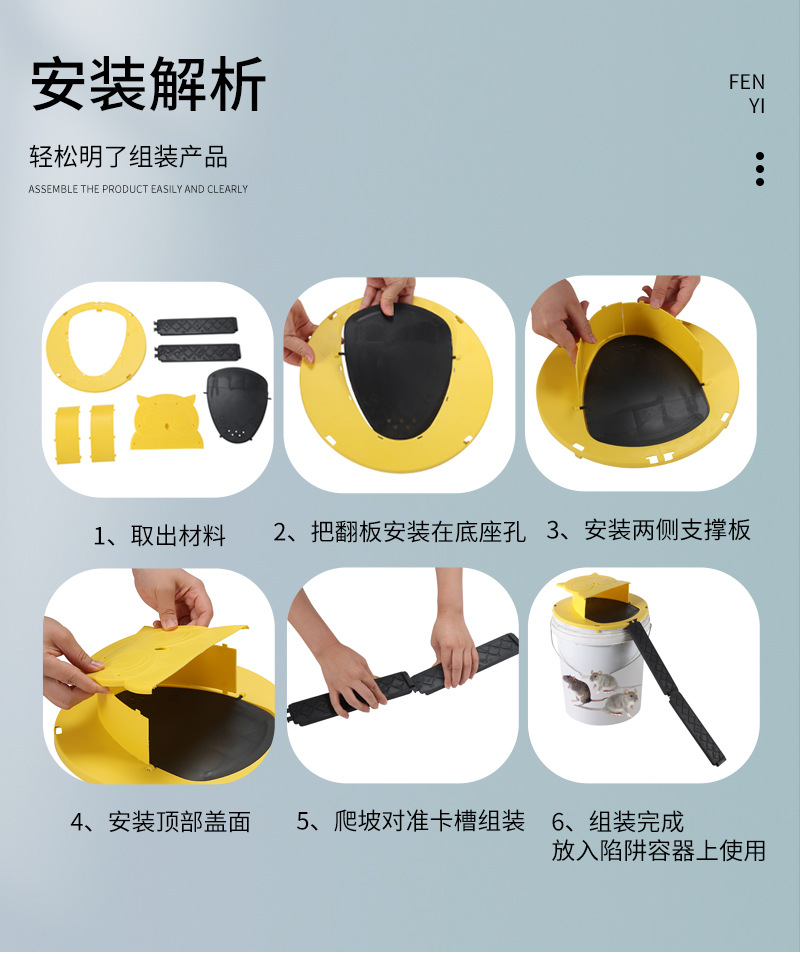 安装解析

FEN
YI

轻松明了组装产品
ASSEMBLE THE PRODUCT EASILY AND CLEARLY

1、取出材料

2、把翻板安装在底座孔

3、安装两侧支撑板

4、安装顶部盖面

5、爬坡对准卡槽组装

6、组装完成
放入陷阱容器上使用