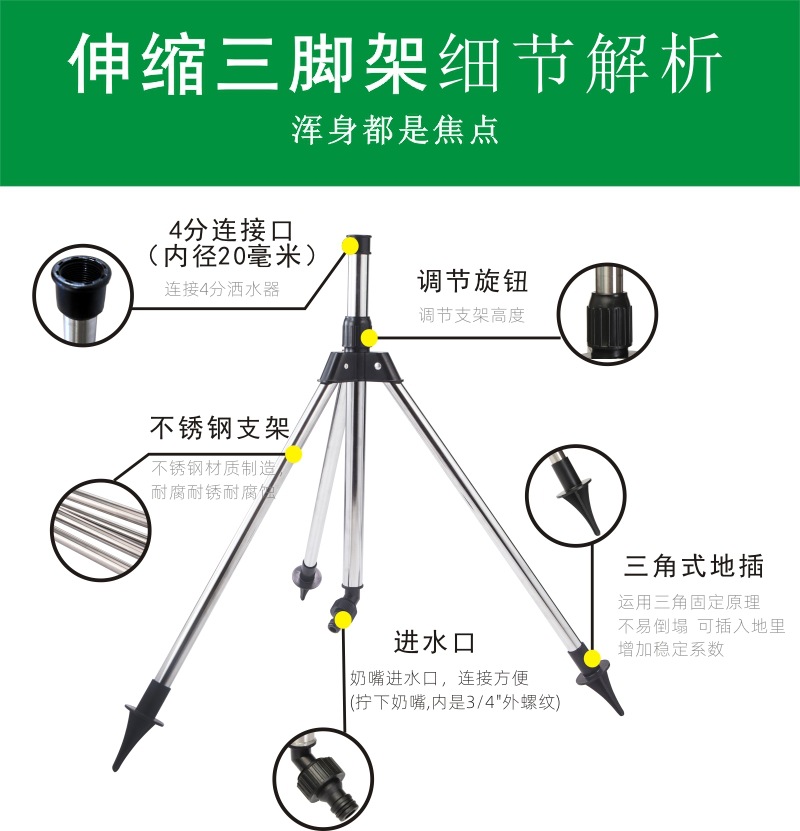 伸缩三脚架细节解析
浑身都是焦点

4分连接口
（内径20毫米）
连接4分洒水器

调节旋钮
调节支架高度

不锈钢支架
不锈钢材质制造
耐腐耐锈耐腐蚀

三角式地插
运用三角固定原理
不易倒塌 可插入地里
增加稳定系数

进水口
奶嘴进水口，连接方便
(拧下奶嘴,内是3/4"外螺纹)