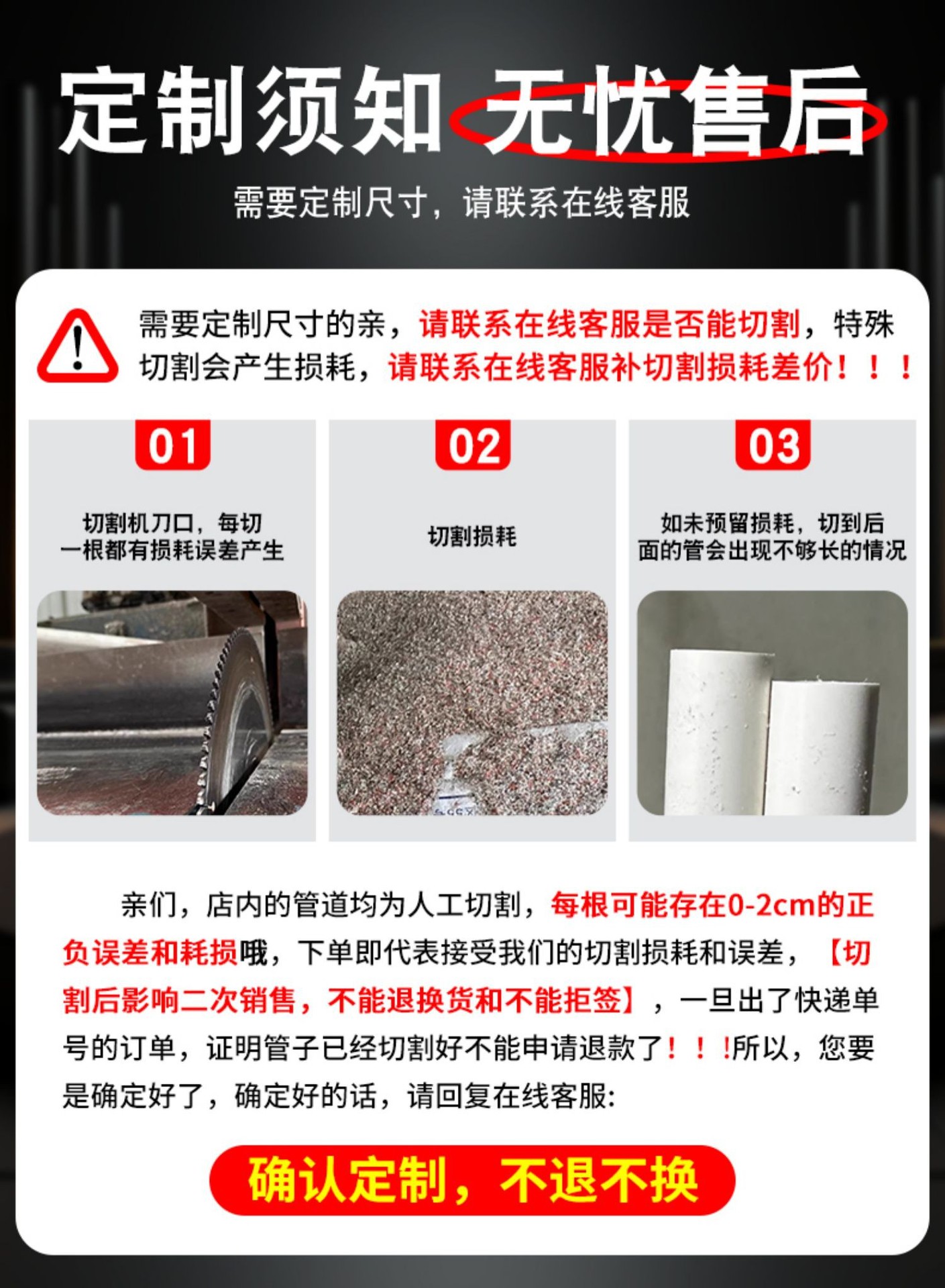 定制须知 无忧售后

需要定制尺寸，请联系在线客服

需要定制尺寸的亲，请联系在线客服是否能切割，特殊切割会产生损耗，请联系在线客服补切割损耗差价！！！

01

切割机刀口，每切一根都有损耗误差产生

02

切割损耗

03

如未预留损耗，切到后面的管会出现不够长的情况

亲们，店内的管道均为人工切割，每根可能存在0-2cm的正负误差和耗损哦，下单即代表接受我们的切割损耗和误差，【切割后影响二次销售，不能退换货和不能拒签】，一旦出了快递单号的订单，证明管子已经切割好不能申请退款了！！！所以，您要是确定好了，确定好的话，请回复在线客服:

确认定制，不退不换