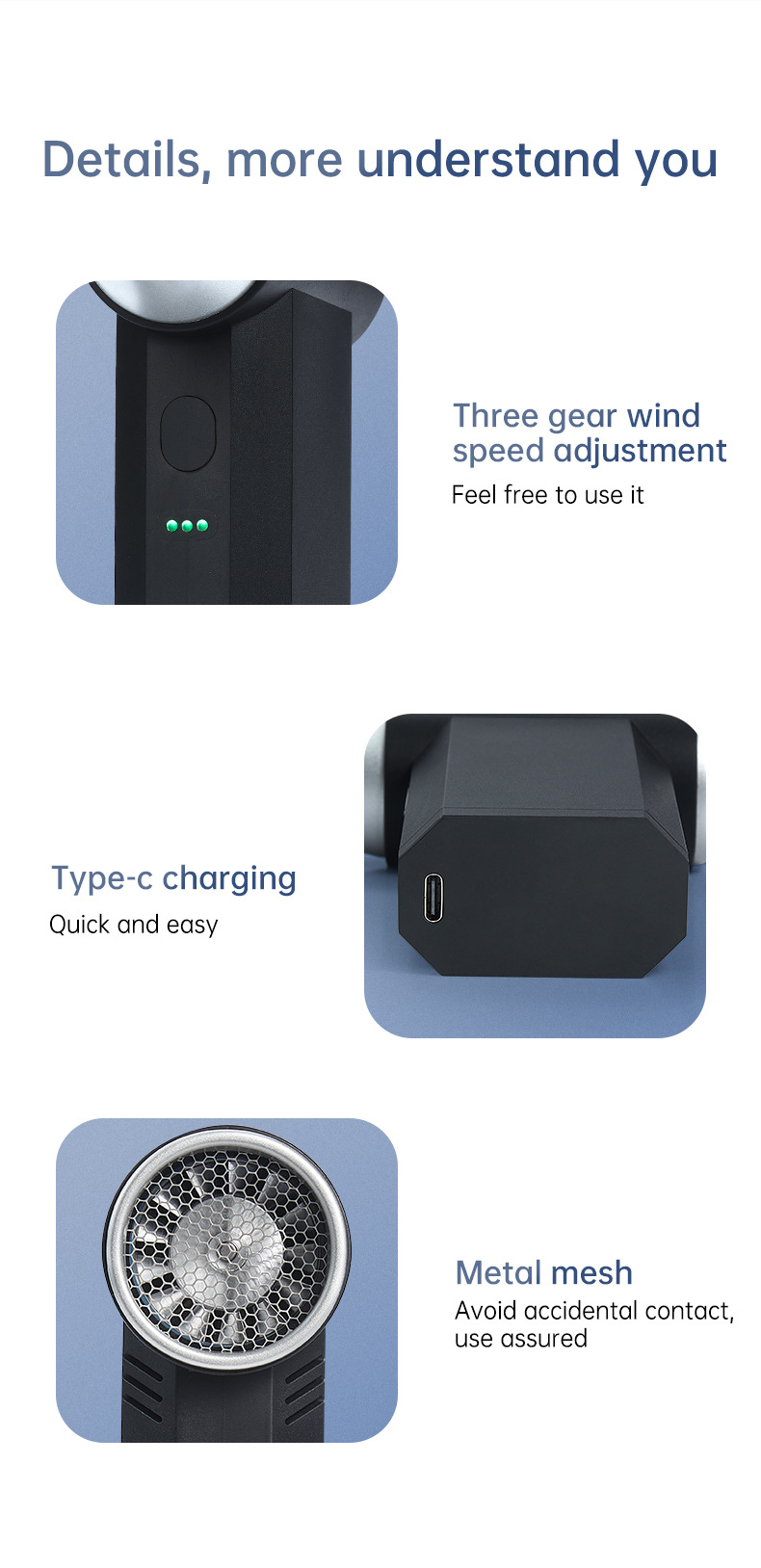 Details, more understand you

Three gear wind speed adjustment
Feel free to use it

Type-c charging
Quick and easy

Metal mesh
Avoid accidental contact, use assured