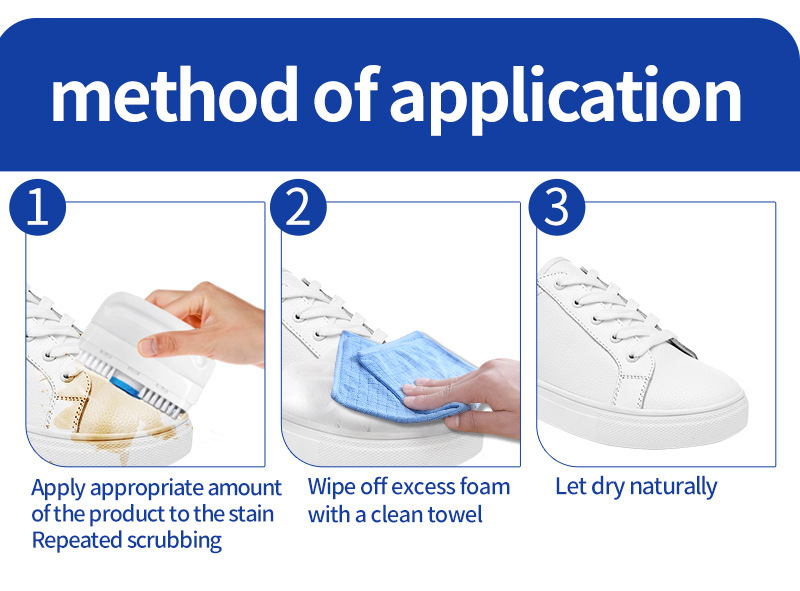 method of application

1

Apply appropriate amount of the product to the stain Repeated scrubbing

2

Wipe off excess foam with a clean towel

3

Let dry naturally