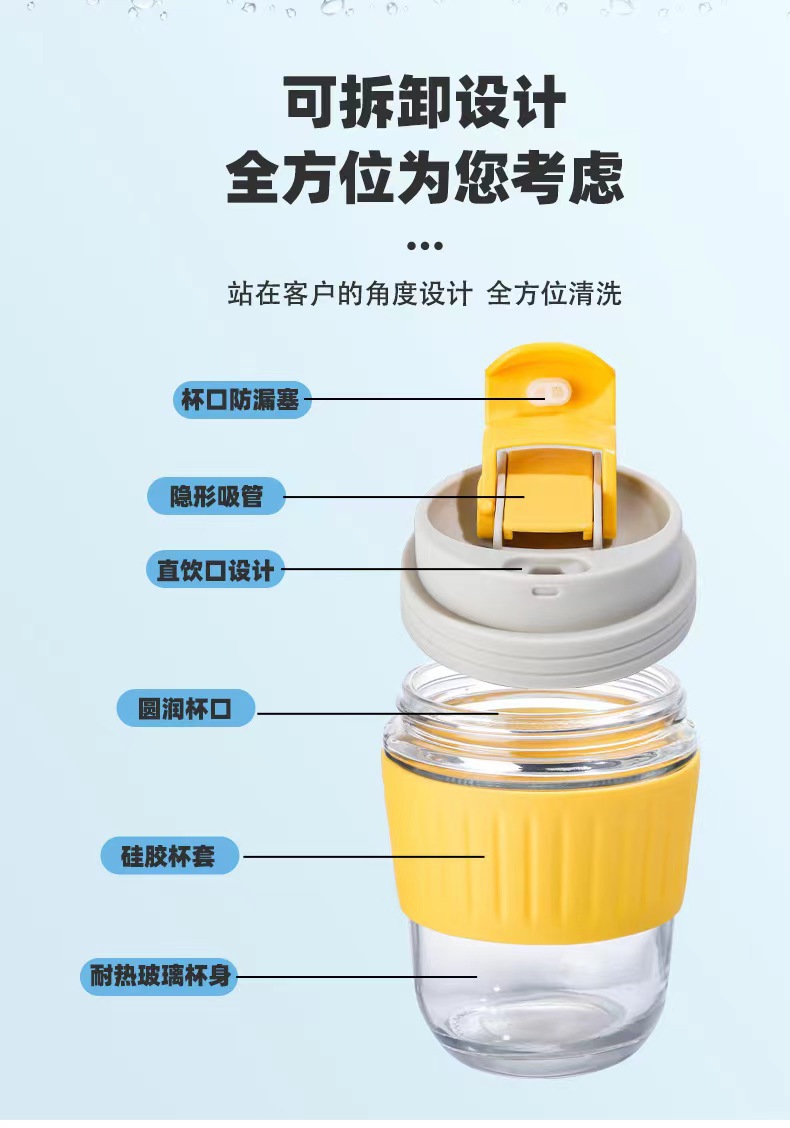 可拆卸设计
全方位为您考虑

站在客户的角度设计 全方位清洗

杯口防漏塞

隐形吸管

直饮口设计

圆润杯口

硅胶杯套

耐热玻璃杯身