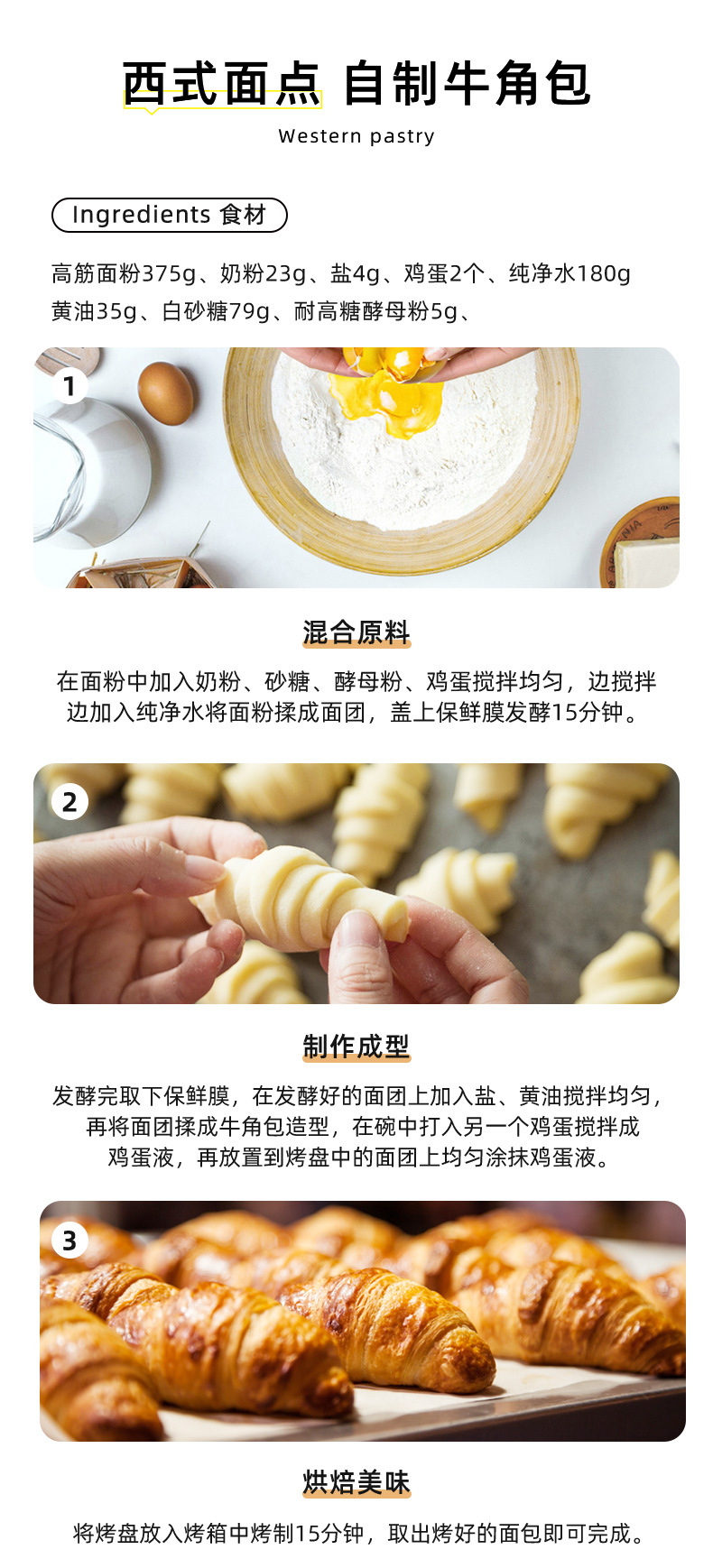 西式面点 自制牛角包

Western pastry

Ingredients 食材

高筋面粉375g、奶粉23g、盐4g、鸡蛋2个、纯净水180g
黄油35g、白砂糖79g、耐高糖酵母粉5g、

1

混合原料

在面粉中加入奶粉、砂糖、酵母粉、鸡蛋搅拌均匀，边搅拌边加入纯净水将面粉揉成面团，盖上保鲜膜发酵15分钟。

2

制作成型

发酵完取下保鲜膜，在发酵好的面团上加入盐、黄油搅拌均匀，再将面团揉成牛角包造型，在碗中打入另一个鸡蛋搅拌成鸡蛋液，再放置到烤盘中的面团上均匀涂抹鸡蛋液。

3

烘焙美味

将烤盘放入烤箱中烤制15分钟，取出烤好的面包即可完成。