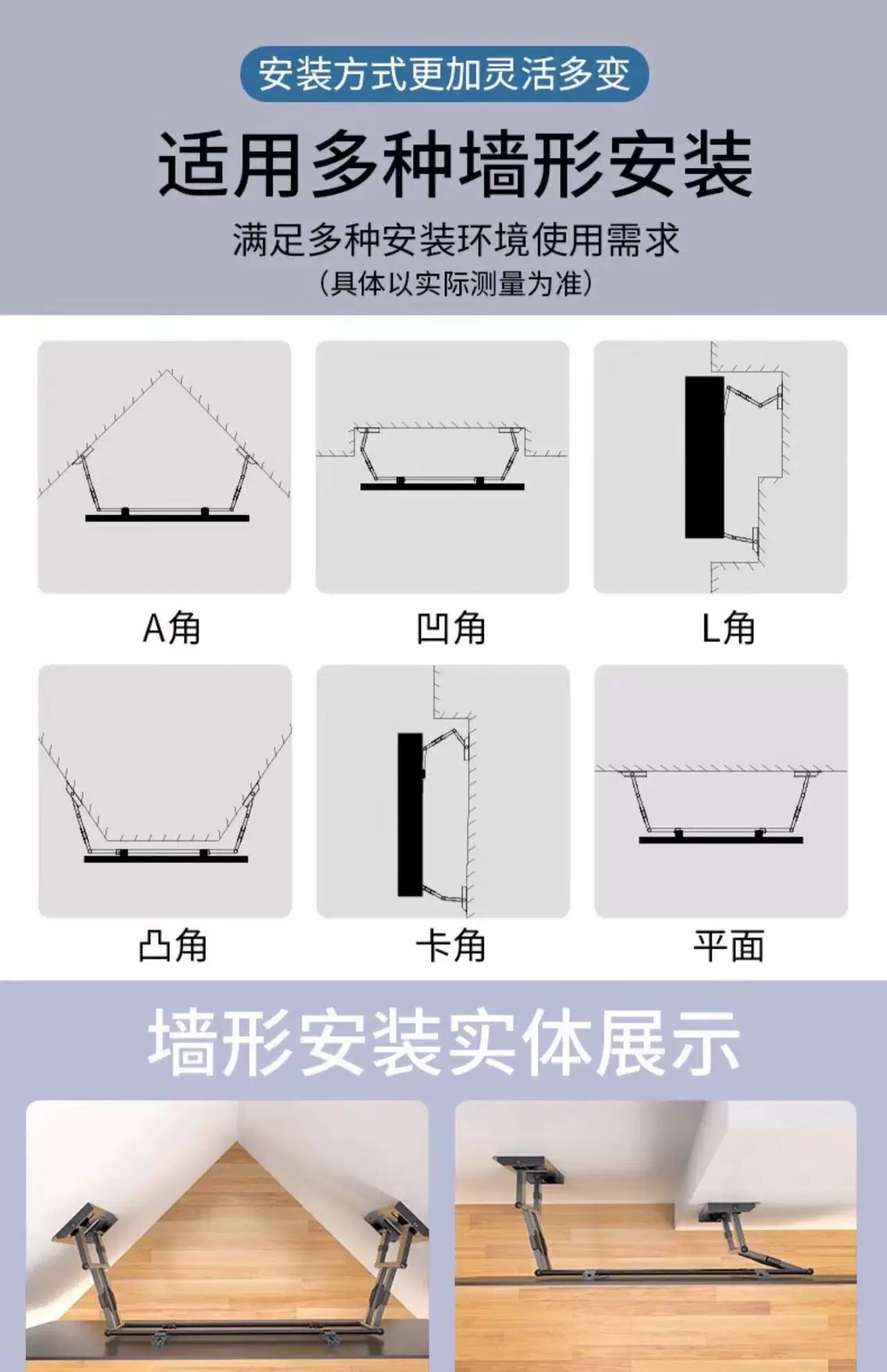 安装方式更加灵活多变

适用多种墙形安装

满足多种安装环境使用需求
（具体以实际测量为准）

A角

凹角

L角

凸角

卡角

平面

墙形安装实体展示