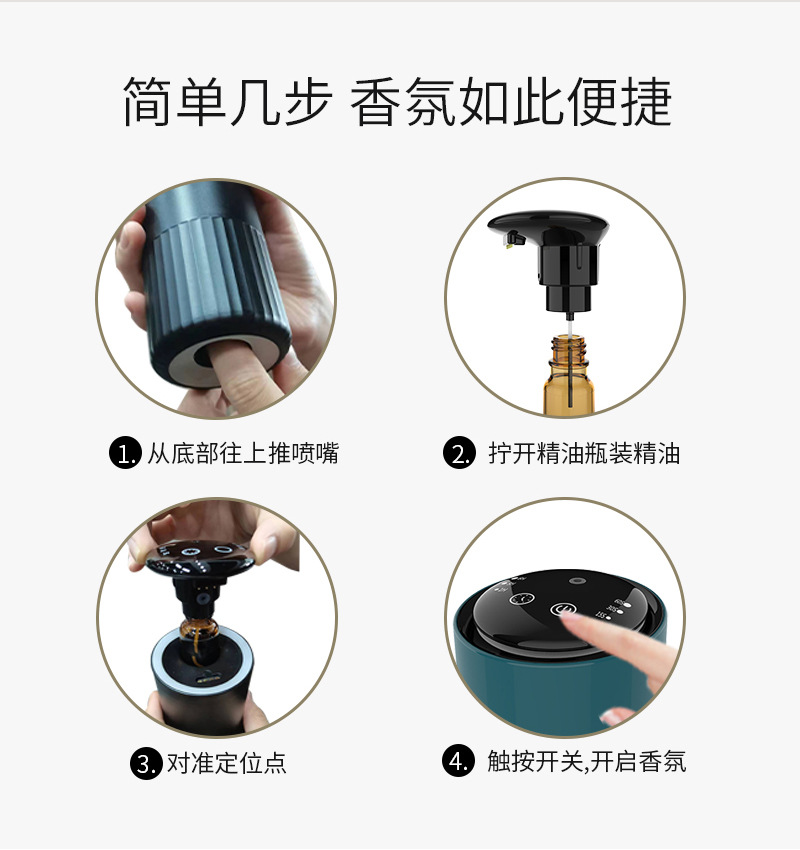 简单几步 香氛如此便捷

1. 从底部往上推喷嘴

2. 拧开精油瓶装精油

3. 对准定位点

4. 触按开关,开启香氛