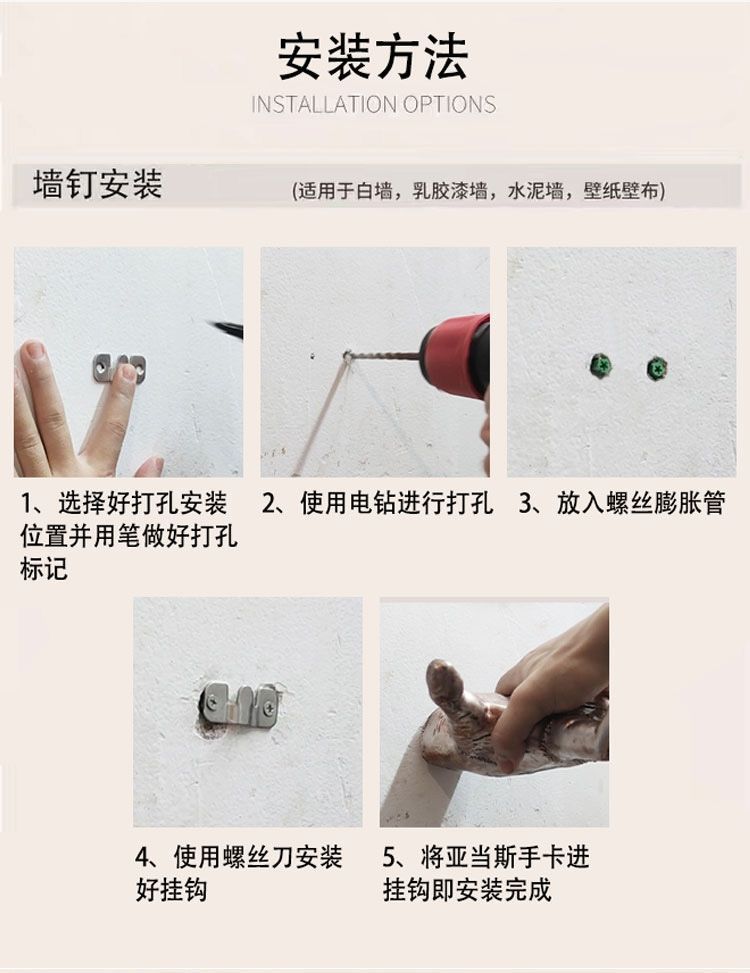 安装方法
INSTALLATION OPTIONS

墙钉安装
(适用于白墙，乳胶漆墙，水泥墙，壁纸壁布)

1、选择好打孔安装位置并用笔做好打孔标记

2、使用电钻进行打孔

3、放入螺丝膨胀管

4、使用螺丝刀安装好挂钩

5、将亚当斯手卡进挂钩即安装完成