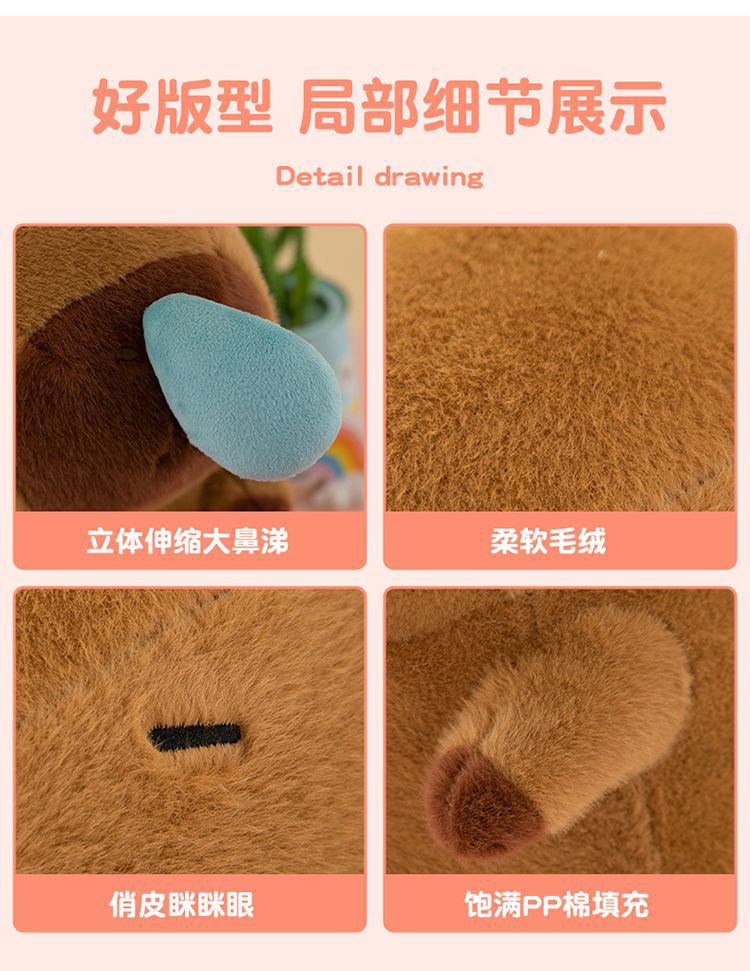 好版型 局部细节展示

Detail drawing

立体伸缩大鼻涕

柔软毛绒

俏皮眯眯眼

饱满PP棉填充