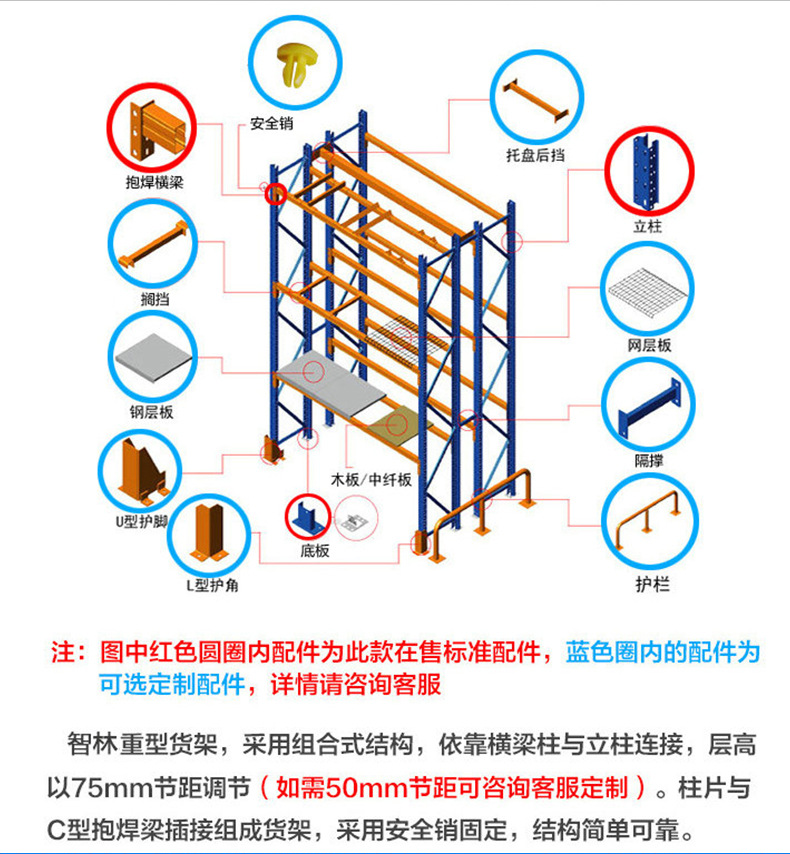 安全销

托盘后挡

抱焊横梁

立柱

搁挡

网层板

钢层板

隔撑

木板/中纤板

U型护脚

底板

L型护角

护栏

注：图中红色圆圈内配件为此款在售标准配件，蓝色圈内的配件为可选定制配件，详情请咨询客服

智林重型货架，采用组合式结构，依靠横梁柱与立柱连接，层高以75mm节距调节（如需50mm节距可咨询客服定制）。柱片与C型抱焊梁插接组成货架，采用安全销固定，结构简单可靠。