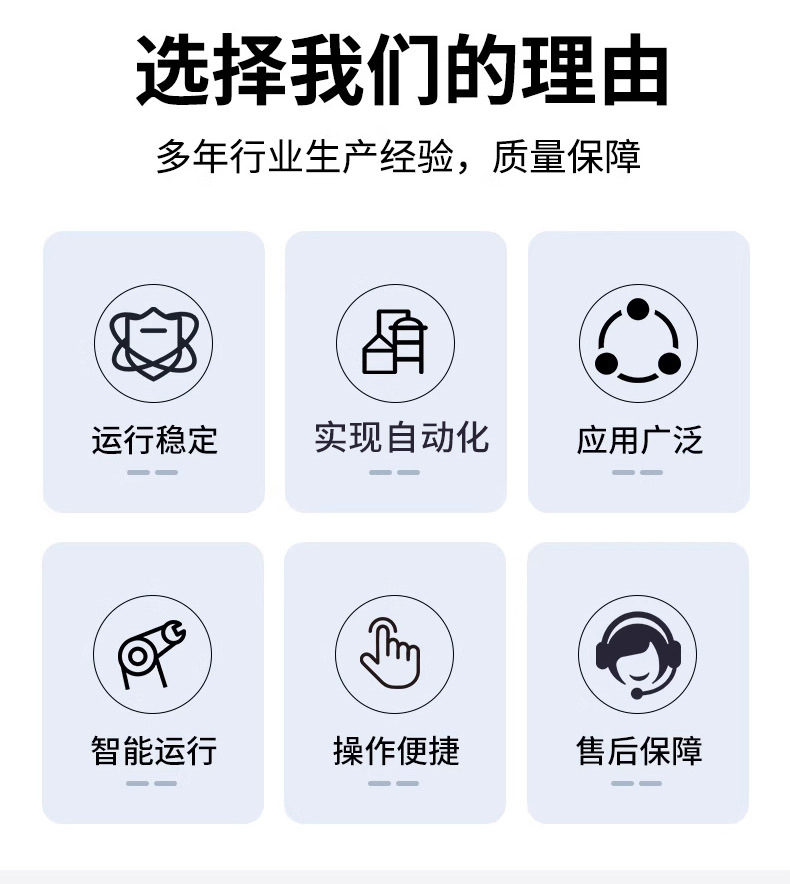 选择我们的理由

多年行业生产经验，质量保障

运行稳定

实现自动化

应用广泛

智能运行

操作便捷

售后保障