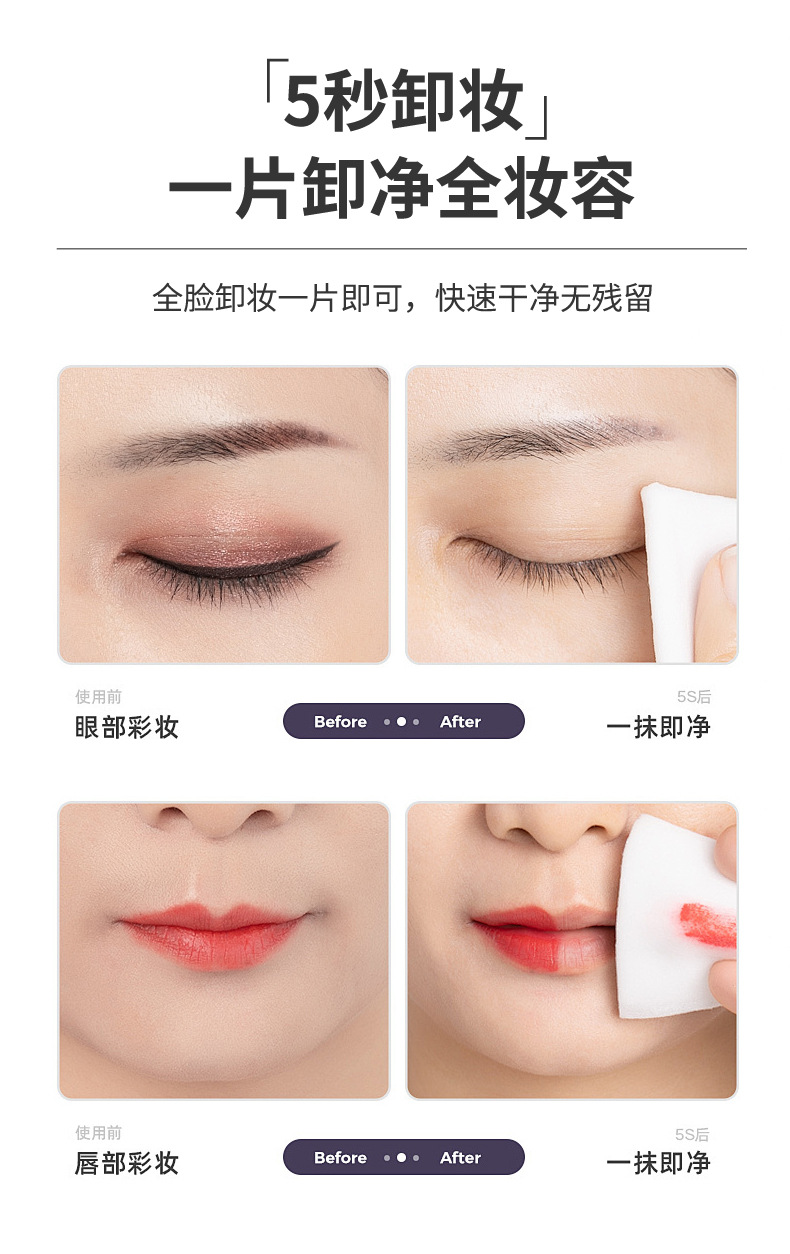 「5秒卸妆」
一片卸净全妆容

全脸卸妆一片即可，快速干净无残留

使用前
眼部彩妆

Before After

5S后
一抹即净

使用前
唇部彩妆

Before After

5S后
一抹即净