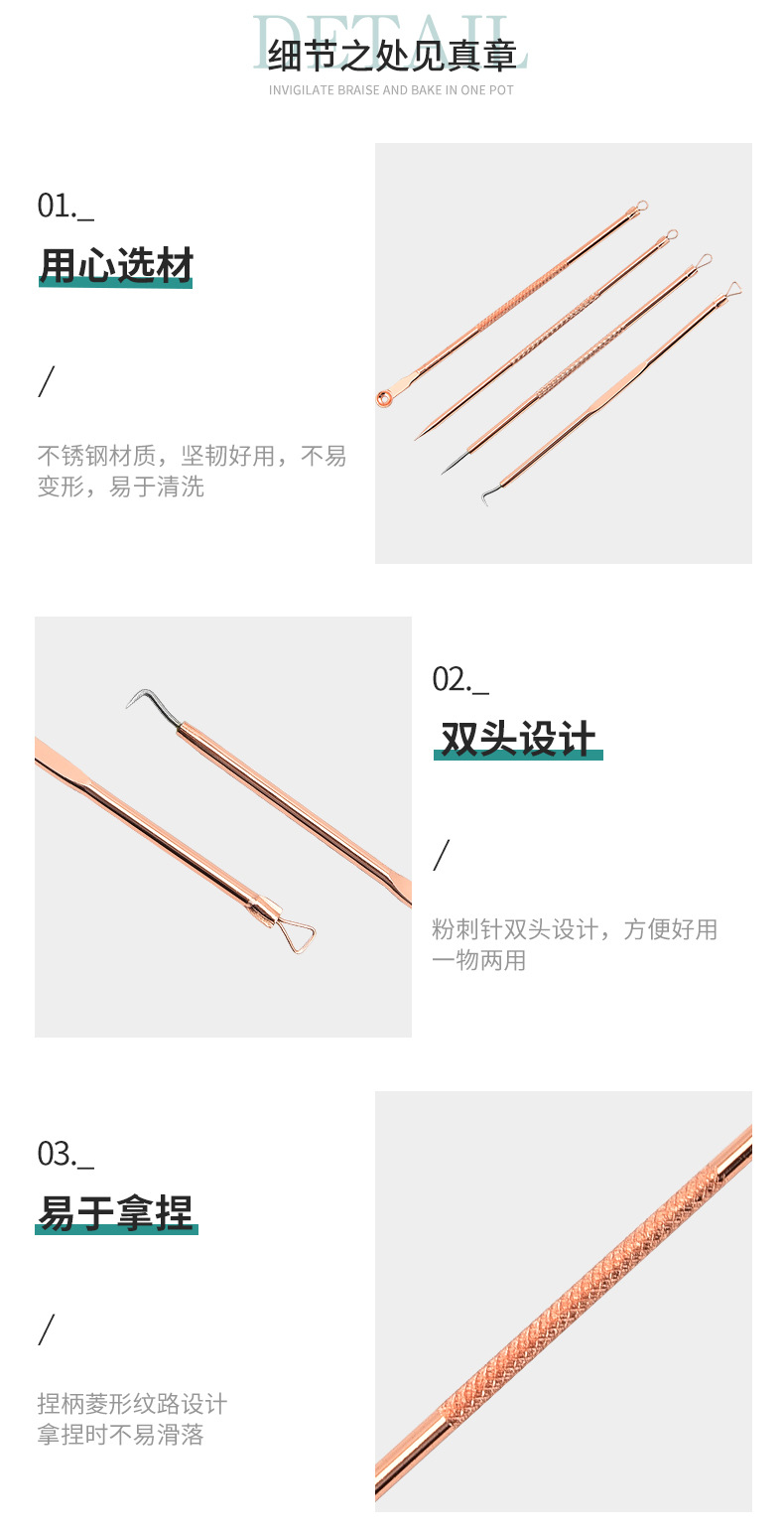 DETAIL
细节之处见真章
INVIGILATE BRAISE AND BAKE IN ONE POT

01._
用心选材
/
不锈钢材质，坚韧好用，不易变形，易于清洗

02._
双头设计
/
粉刺针双头设计，方便好用
一物两用

03._
易于拿捏
/
捏柄菱形纹路设计
拿捏时不易滑落