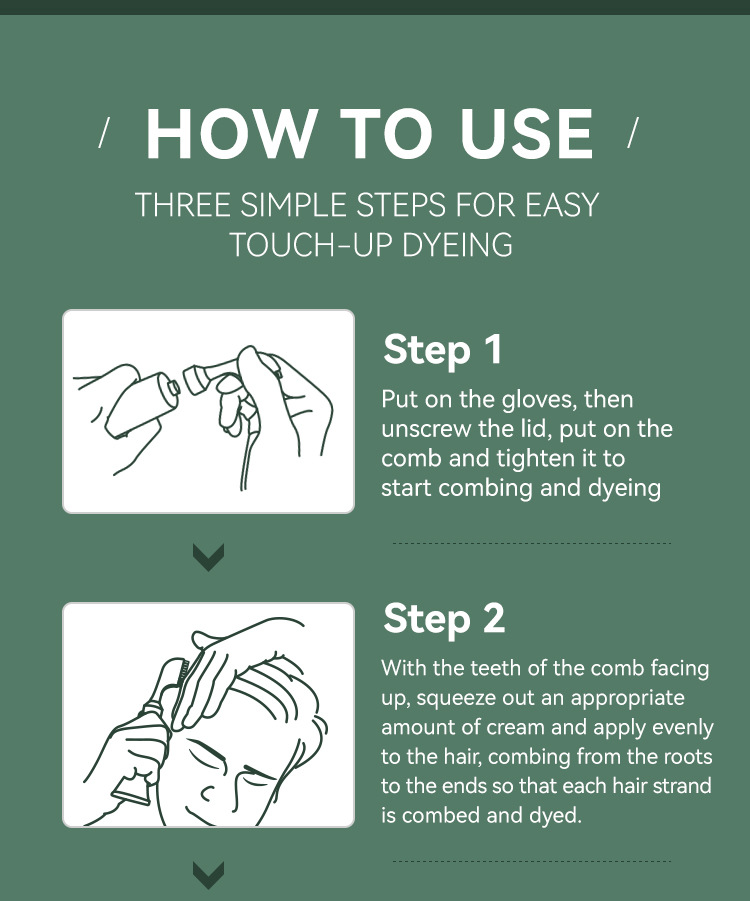 / HOW TO USE /

THREE SIMPLE STEPS FOR EASY TOUCH-UP DYEING

Step 1

Put on the gloves, then unscrew the lid, put on the comb and tighten it to start combing and dyeing

Step 2

With the teeth of the comb facing up, squeeze out an appropriate amount of cream and apply evenly to the hair, combing from the roots to the ends so that each hair strand is combed and dyed.