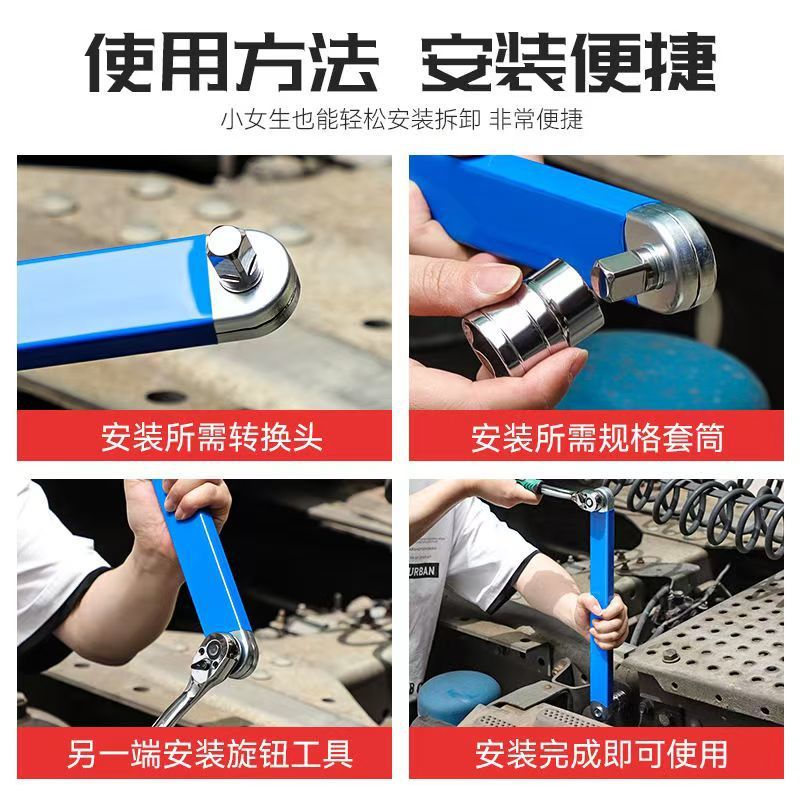 使用方法 安装便捷

小女生也能轻松安装拆卸 非常便捷

安装所需转换头

安装所需规格套筒

URBAN

另一端安装旋钮工具

安装完成即可使用