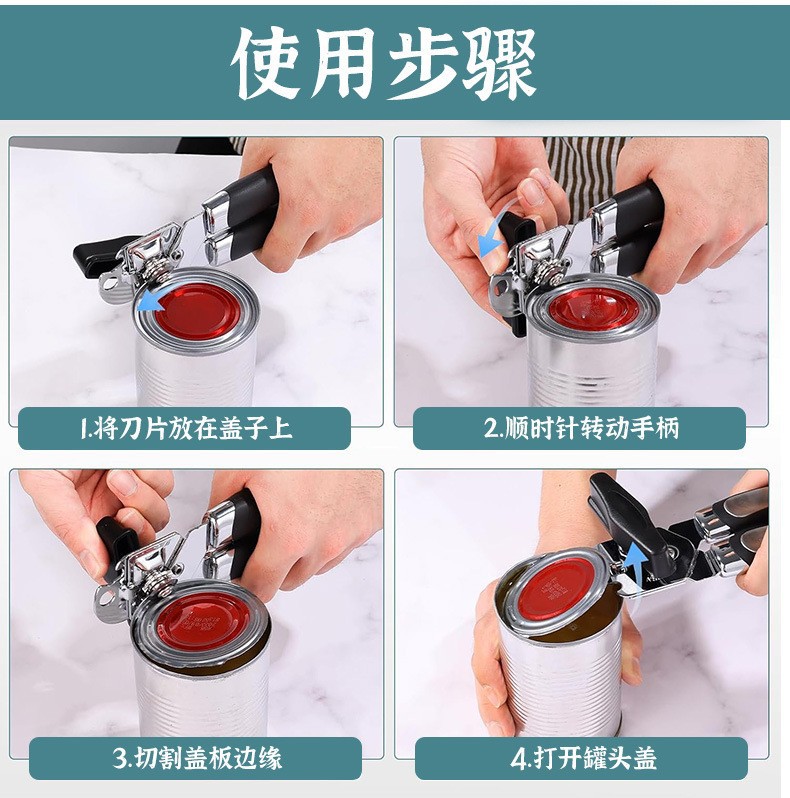 使用步骤

1.将刀片放在盖子上

2.顺时针转动手柄

3.切割盖板边缘

4.打开罐头盖