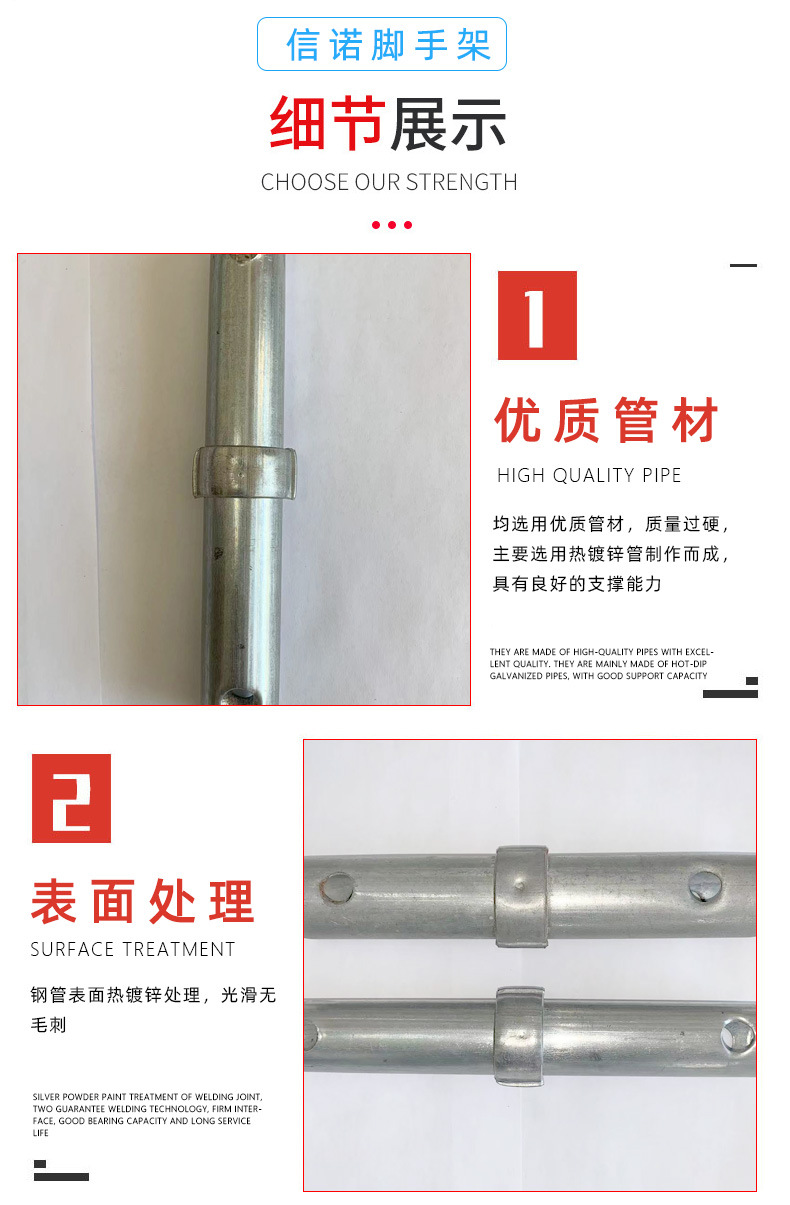 信诺脚手架

细节展示

CHOOSE OUR STRENGTH

1

优质管材

HIGH QUALITY PIPE

均选用优质管材，质量过硬，主要选用热镀锌管制作而成，具有良好的支撑能力

THEY ARE MADE OF HIGH-QUALITY PIPES WITH EXCELLENT QUALITY. THEY ARE MAINLY MADE OF HOT-DIP GALVANIZED PIPES, WITH GOOD SUPPORT CAPACITY

2

表面处理

SURFACE TREATMENT

钢管表面热镀锌处理，光滑无毛刺

SILVER POWDER PAINT TREATMENT OF WELDING JOINT, TWO GUARANTEE WELDING TECHNOLOGY, FIRM INTERFACE, GOOD BEARING CAPACITY AND LONG SERVICE LIFE