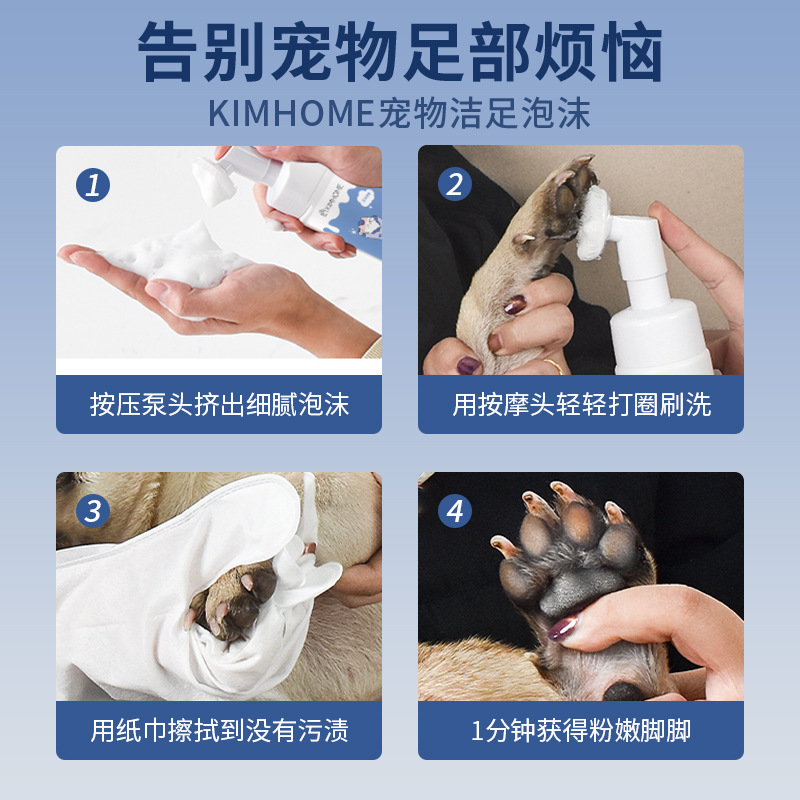 告别宠物足部烦恼

KIMHOME宠物洁足泡沫

1

按压泵头挤出细腻泡沫

2

用按摩头轻轻打圈刷洗

3

用纸巾擦拭到没有污渍

4

1分钟获得粉嫩脚脚