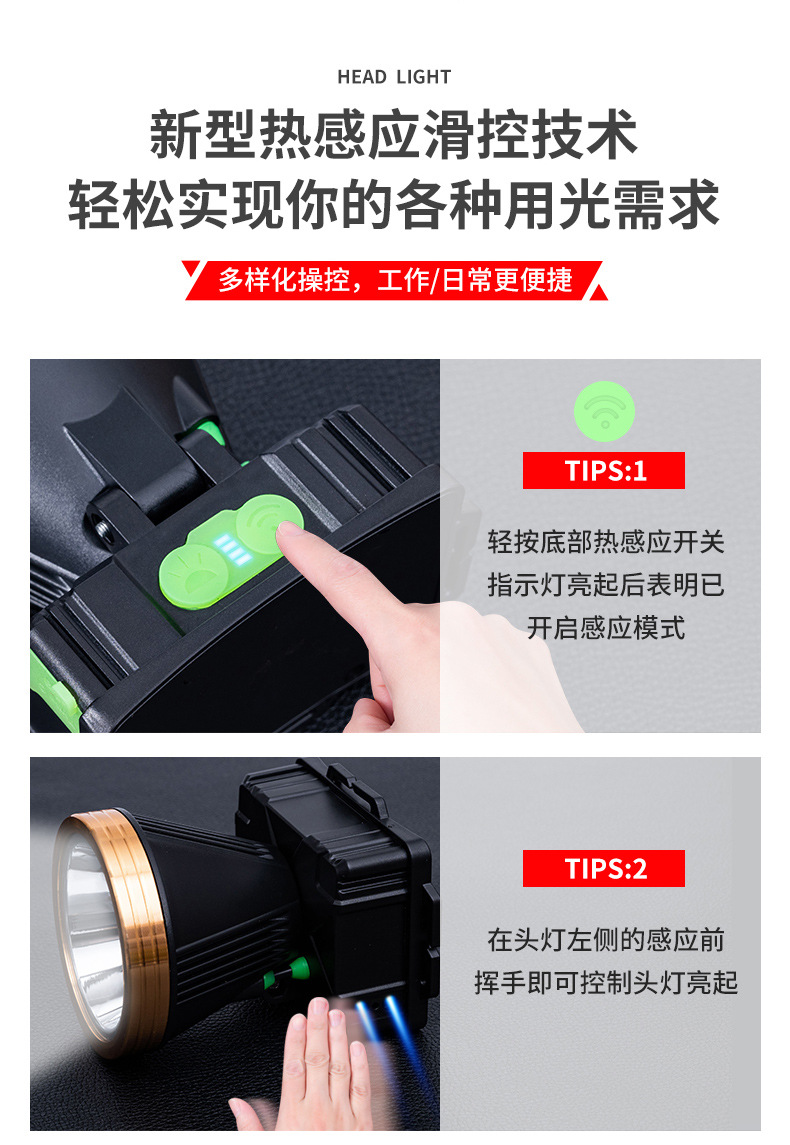 HEAD LIGHT

新型热感应滑控技术
轻松实现你的各种用光需求

多样化操控，工作/日常更便捷

TIPS:1

轻按底部热感应开关
指示灯亮起后表明已
开启感应模式

TIPS:2

在头灯左侧的感应前
挥手即可控制头灯亮起