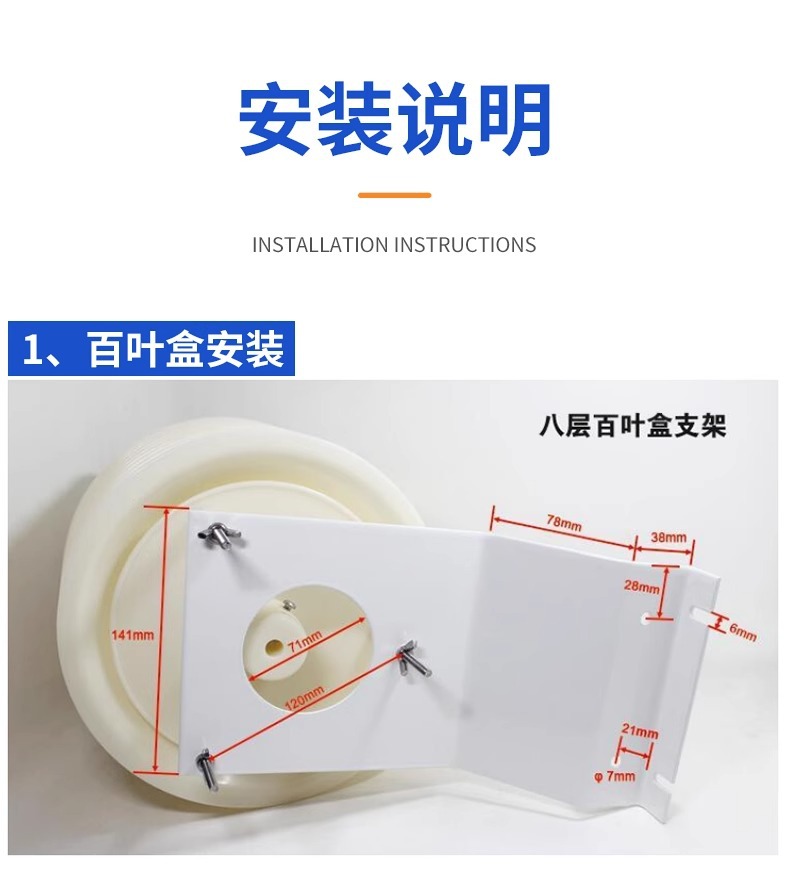 安装说明

INSTALLATION INSTRUCTIONS

1、百叶盒安装

八层百叶盒支架

78mm
38mm
28mm
6mm
141mm
71mm
120mm
21mm
φ 7mm