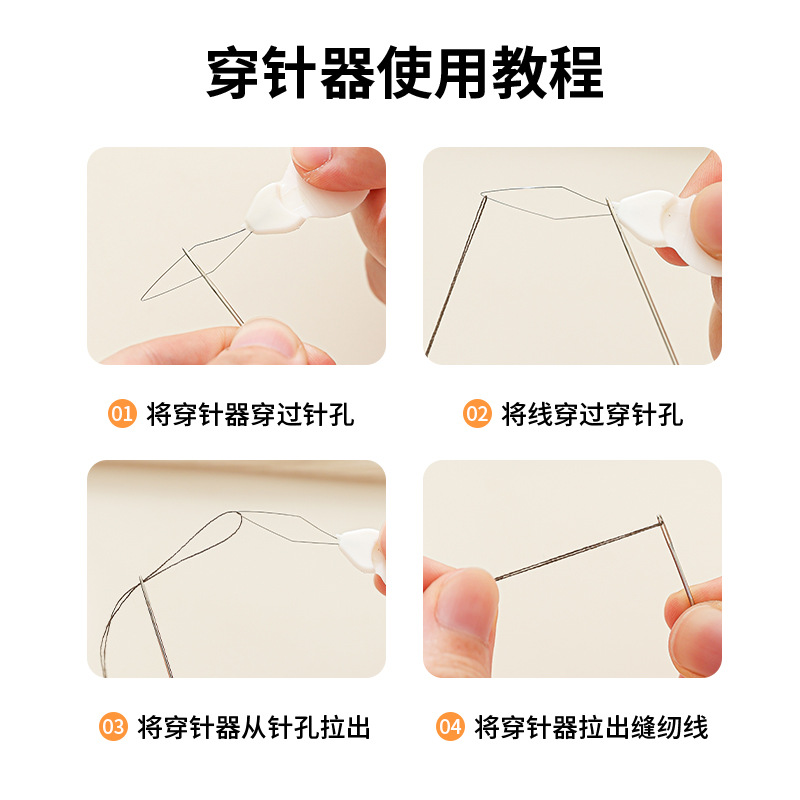 穿针器使用教程

01 将穿针器穿过针孔

02 将线穿过穿针孔

03 将穿针器从针孔拉出

04 将穿针器拉出缝纫线