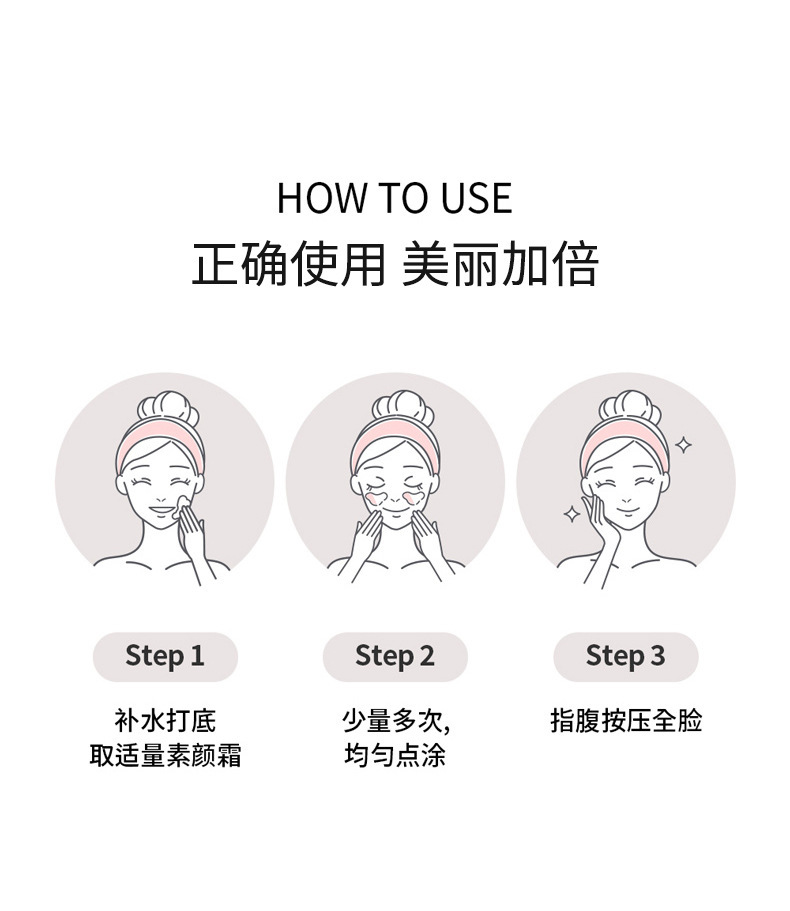 HOW TO USE
正确使用 美丽加倍

Step 1
补水打底
取适量素颜霜

Step 2
少量多次,
均匀点涂

Step 3
指腹按压全脸