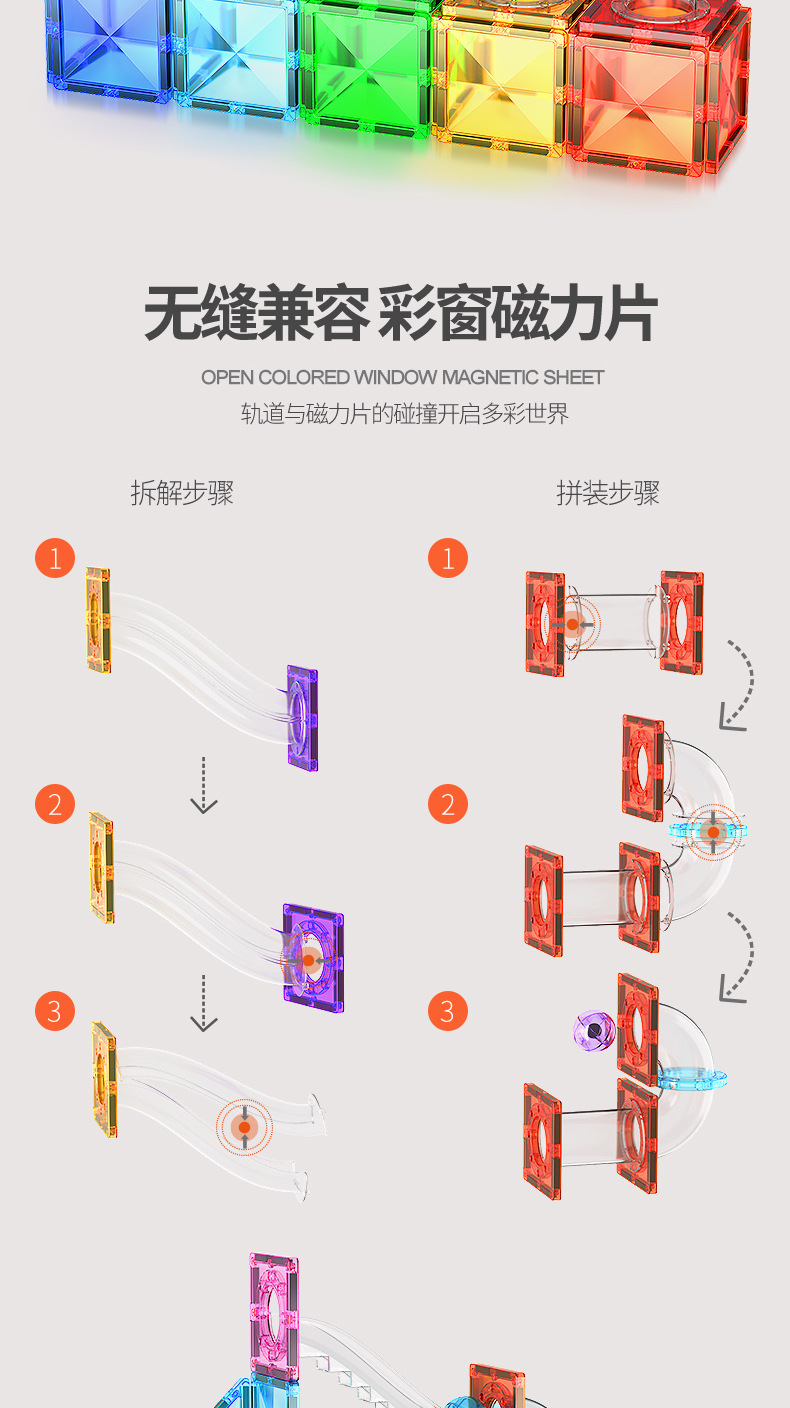 无缝兼容 彩窗磁力片

OPEN COLORED WINDOW MAGNETIC SHEET

轨道与磁力片的碰撞开启多彩世界

拆解步骤

1

2

3

拼装步骤

1

2

3